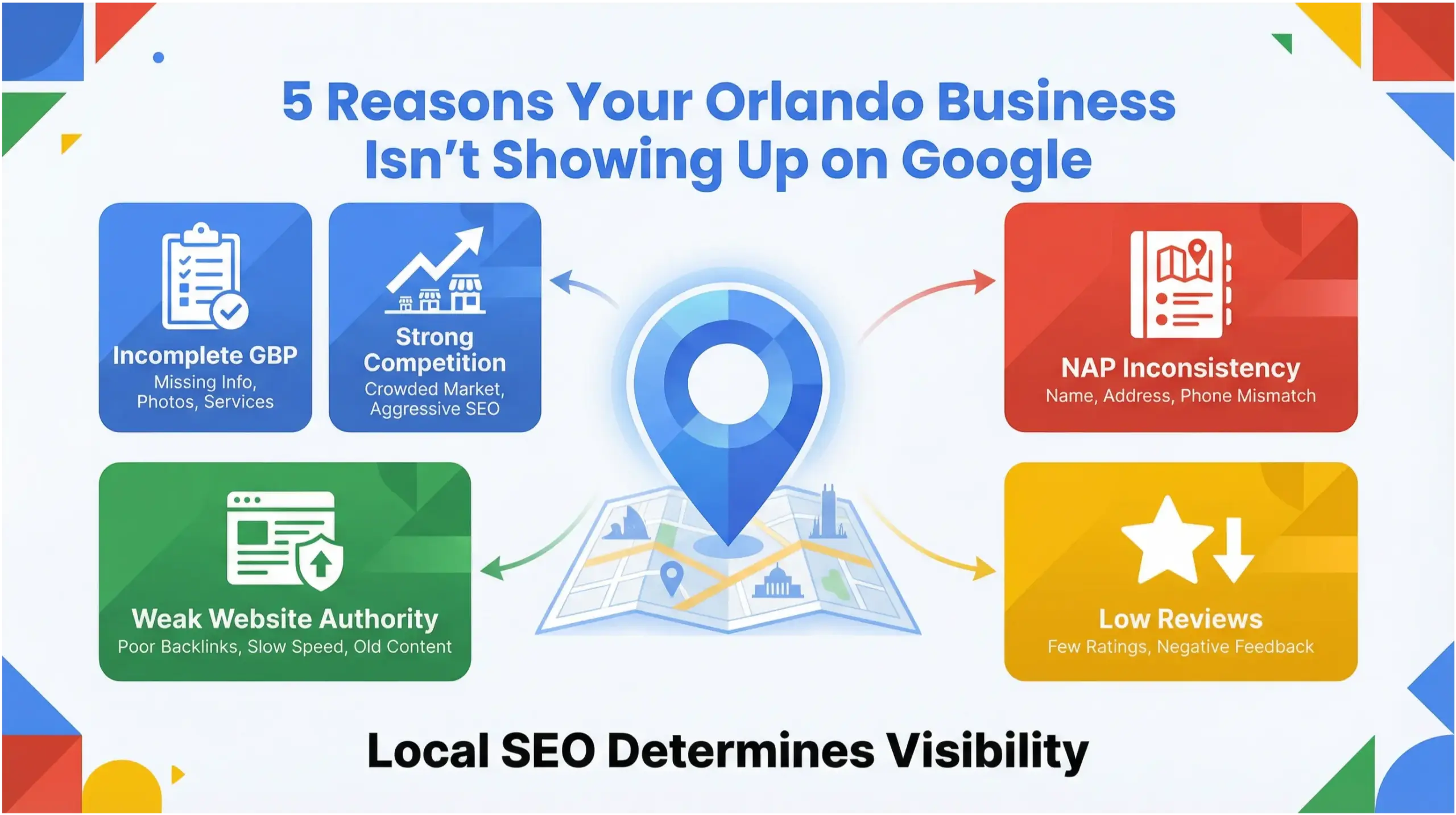 5 Reasons Your Orlando Business Isn't Showing Up on Google

Incomplete GBP
Missing Info, Photos, Services

Strong Competition
Crowded Market, Aggressive SEO

NAP Inconsistency
Name, Address, Phone Mismatch

Weak Website Authority
Poor Backlinks, Slow Speed, Old Content

Low Reviews
Few Ratings, Negative Feedback

Local SEO Determines Visibility