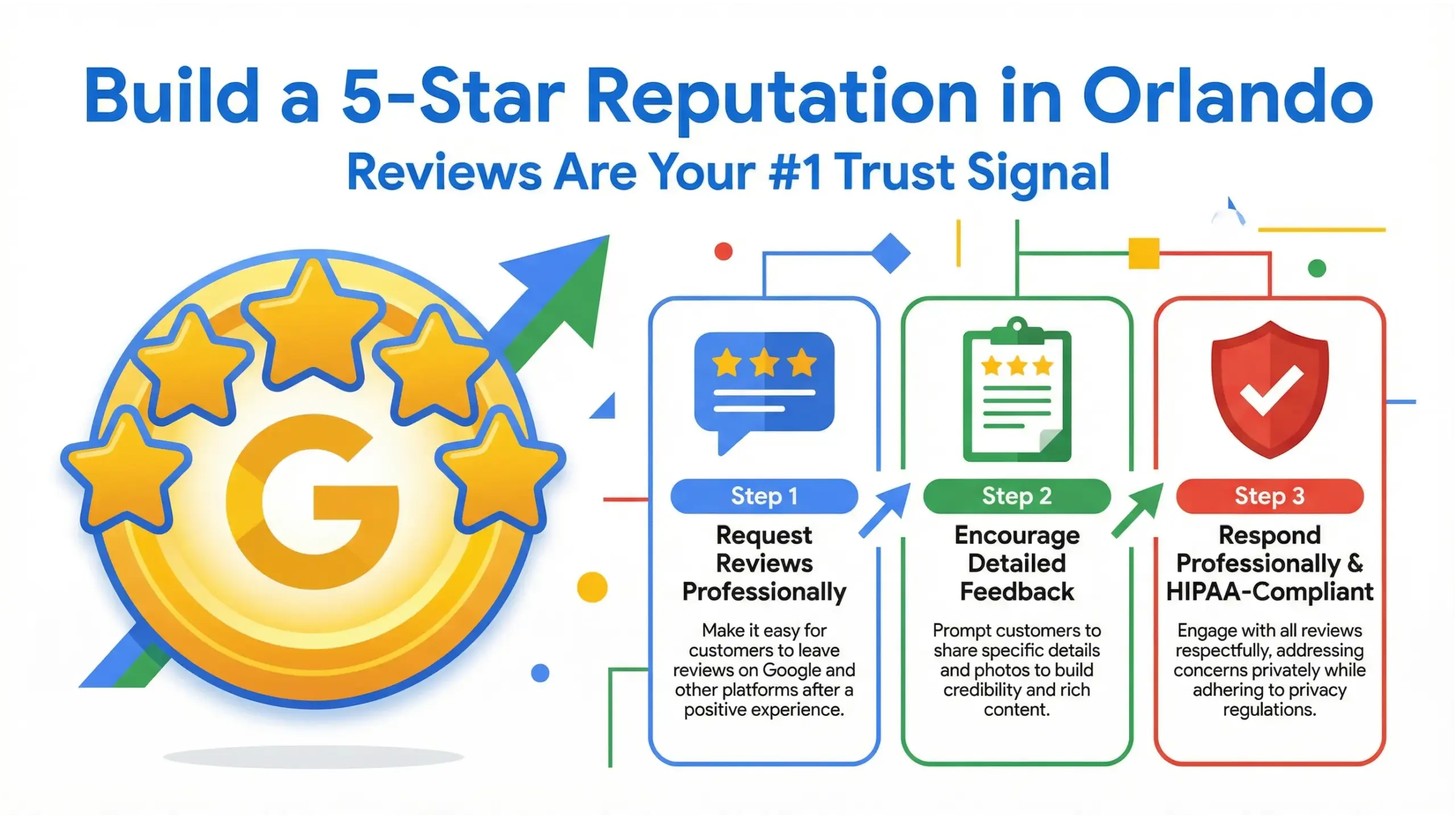 Build a 5-Star Reputation in Orlando

Reviews Are Your #1 Trust Signal

G

Step 1

Request Reviews Professionally

Make it easy for customers to leave reviews on Google and other platforms after a positive experience.

Step 2

Encourage Detailed Feedback

Prompt customers to share specific details and photos to build credibility and rich content.

Step 3

Respond Professionally & HIPAA-Compliant

Engage with all reviews respectfully, addressing concerns privately while adhering to privacy regulations.