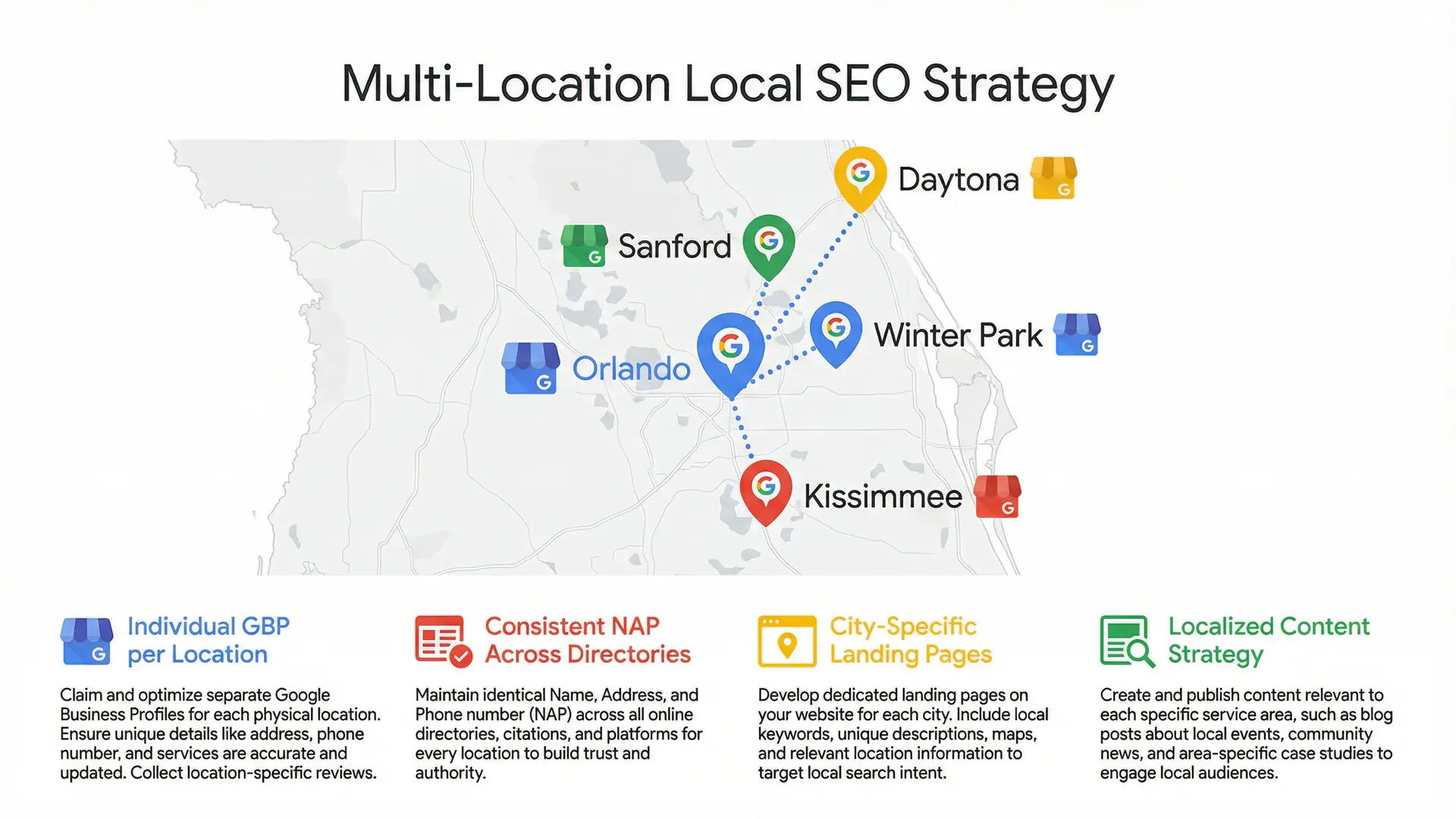 Multi-Location Local SEO Strategy

Daytona

Sanford

Winter Park

Orlando

Kissimmee

Individual GBP per Location

Claim and optimize separate Google Business Profiles for each physical location. Ensure unique details like address, phone number, and services are accurate and updated. Collect location-specific reviews.

Consistent NAP Across Directories

Maintain identical Name, Address, and Phone number (NAP) across all online directories, citations, and platforms for every location to build trust and authority.

City-Specific Landing Pages

Develop dedicated landing pages on your website for each city. Include local keywords, unique descriptions, maps, and relevant location information to target local search intent.

Localized Content Strategy

Create and publish content relevant to each specific service area, such as blog posts about local events, community news, and area-specific case studies to engage local audiences.