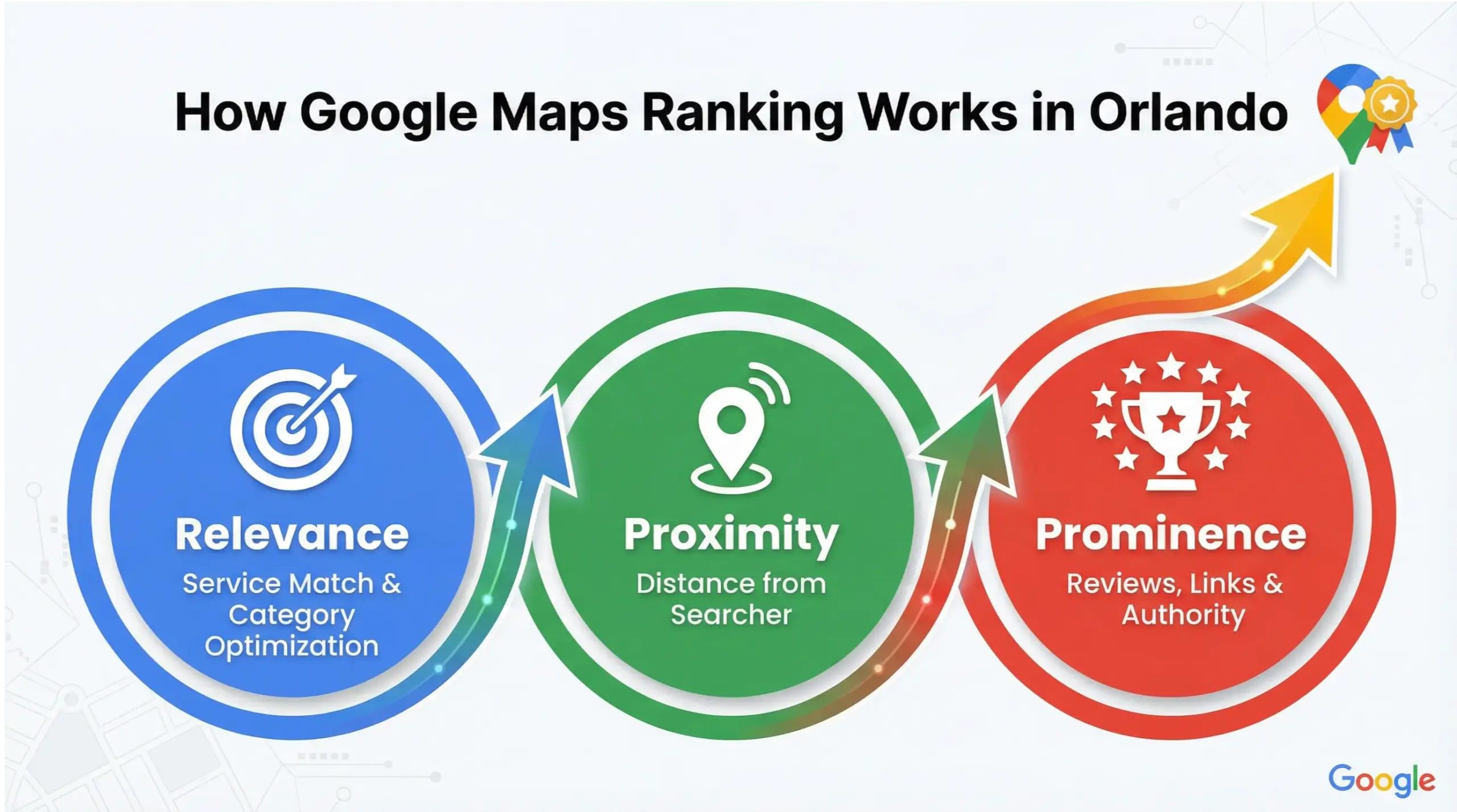 How Google Maps Ranking Works in Orlando

Relevance
Service Match & Category Optimization

Proximity
Distance from Searcher

Prominence
Reviews, Links & Authority

Google