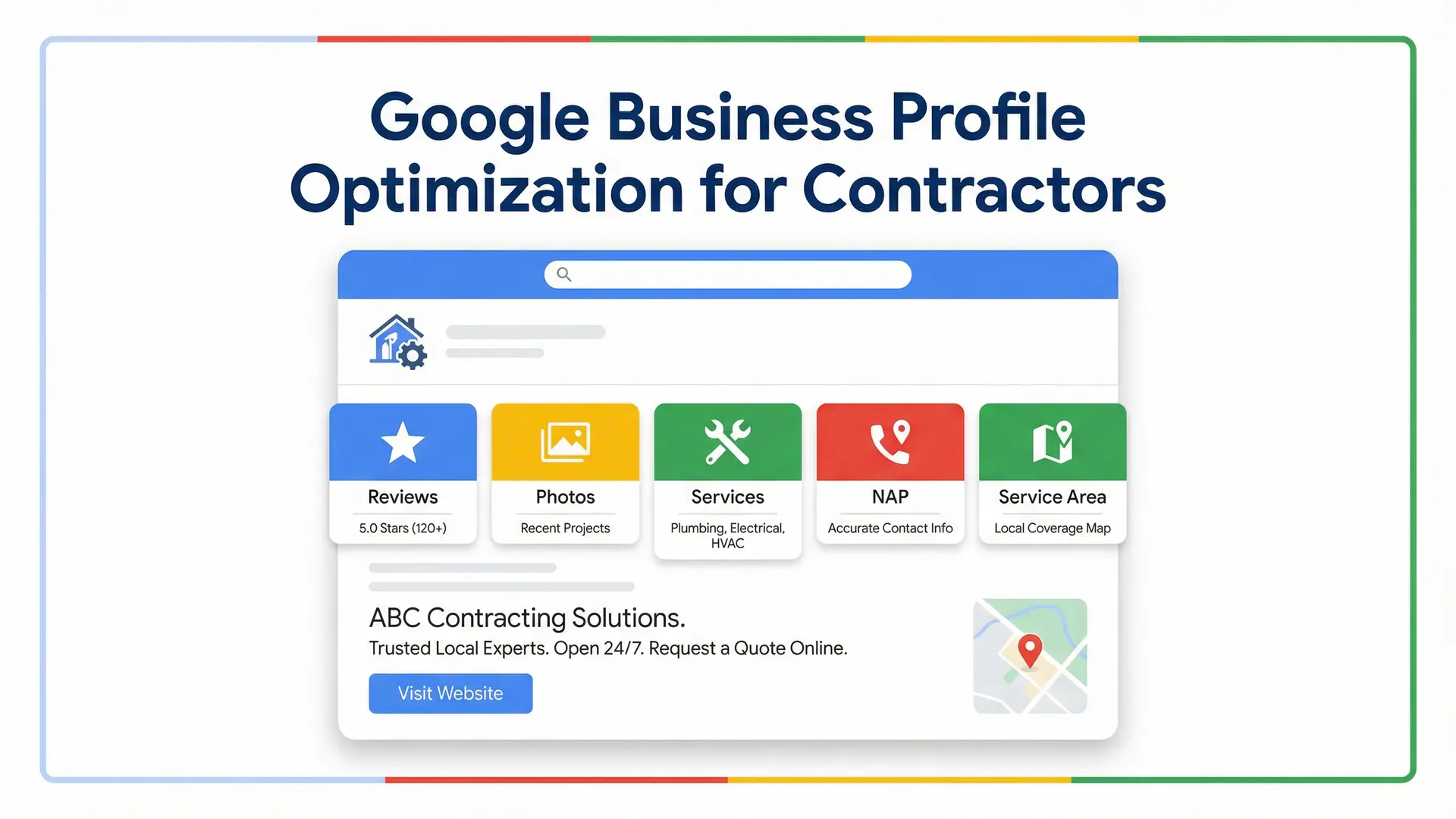 Google Business Profile Optimization for Contractors

Reviews
5.0 Stars (120+)

Photos
Recent Projects

Services
Plumbing, Electrical, HVAC

NAP
Accurate Contact Info

Service Area
Local Coverage Map

ABC Contracting Solutions.
Trusted Local Experts. Open 24/7. Request a Quote Online.

Visit Website