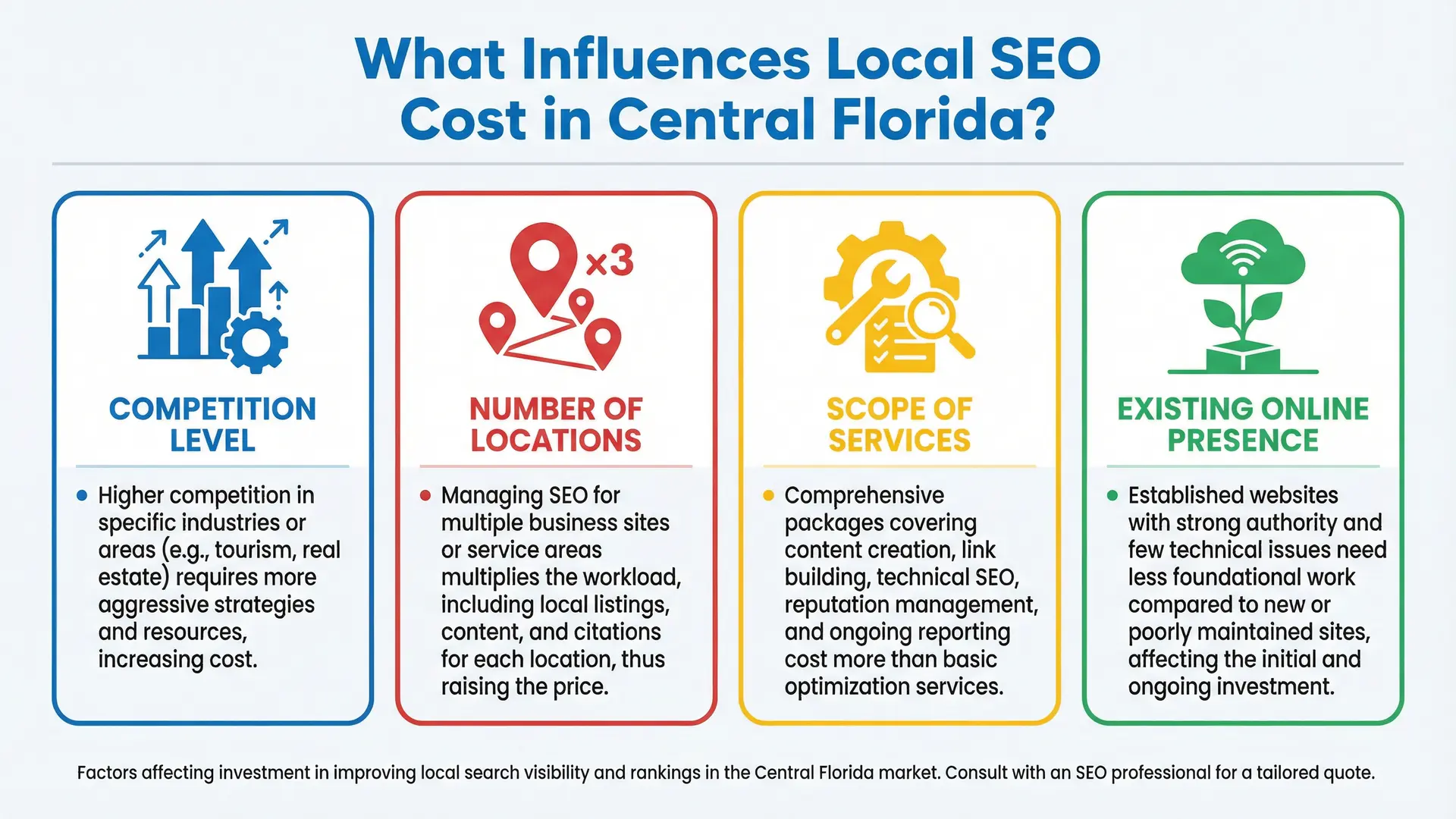 What Influences Local SEO Cost in Central Florida?

×3

COMPETITION LEVEL

• Higher competition in specific industries or areas (e.g., tourism, real estate) requires more aggressive strategies and resources, increasing cost.

NUMBER OF LOCATIONS

• Managing SEO for multiple business sites or service areas multiplies the workload, including local listings, content, and citations for each location, thus raising the price.

SCOPE OF SERVICES

• Comprehensive packages covering content creation, link building, technical SEO, reputation management, and ongoing reporting cost more than basic optimization services.

EXISTING ONLINE PRESENCE

• Established websites with strong authority and few technical issues need less foundational work compared to new or poorly maintained sites, affecting the initial and ongoing investment.

Factors affecting investment in improving local search visibility and rankings in the Central Florida market. Consult with an SEO professional for a tailored quote.