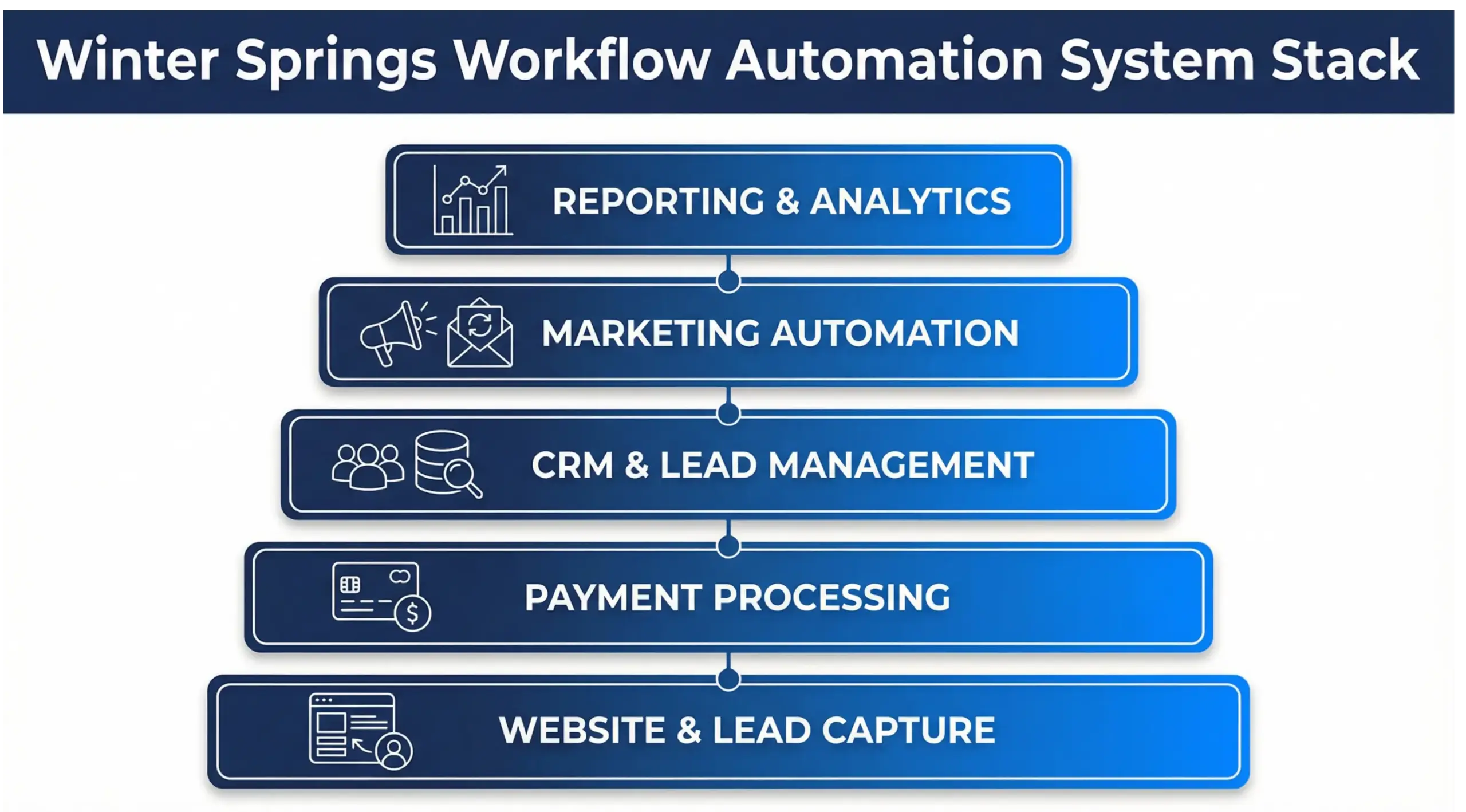 Winter Springs Workflow Automation System Stack

REPORTING & ANALYTICS

MARKETING AUTOMATION

CRM & LEAD MANAGEMENT

PAYMENT PROCESSING

WEBSITE & LEAD CAPTURE