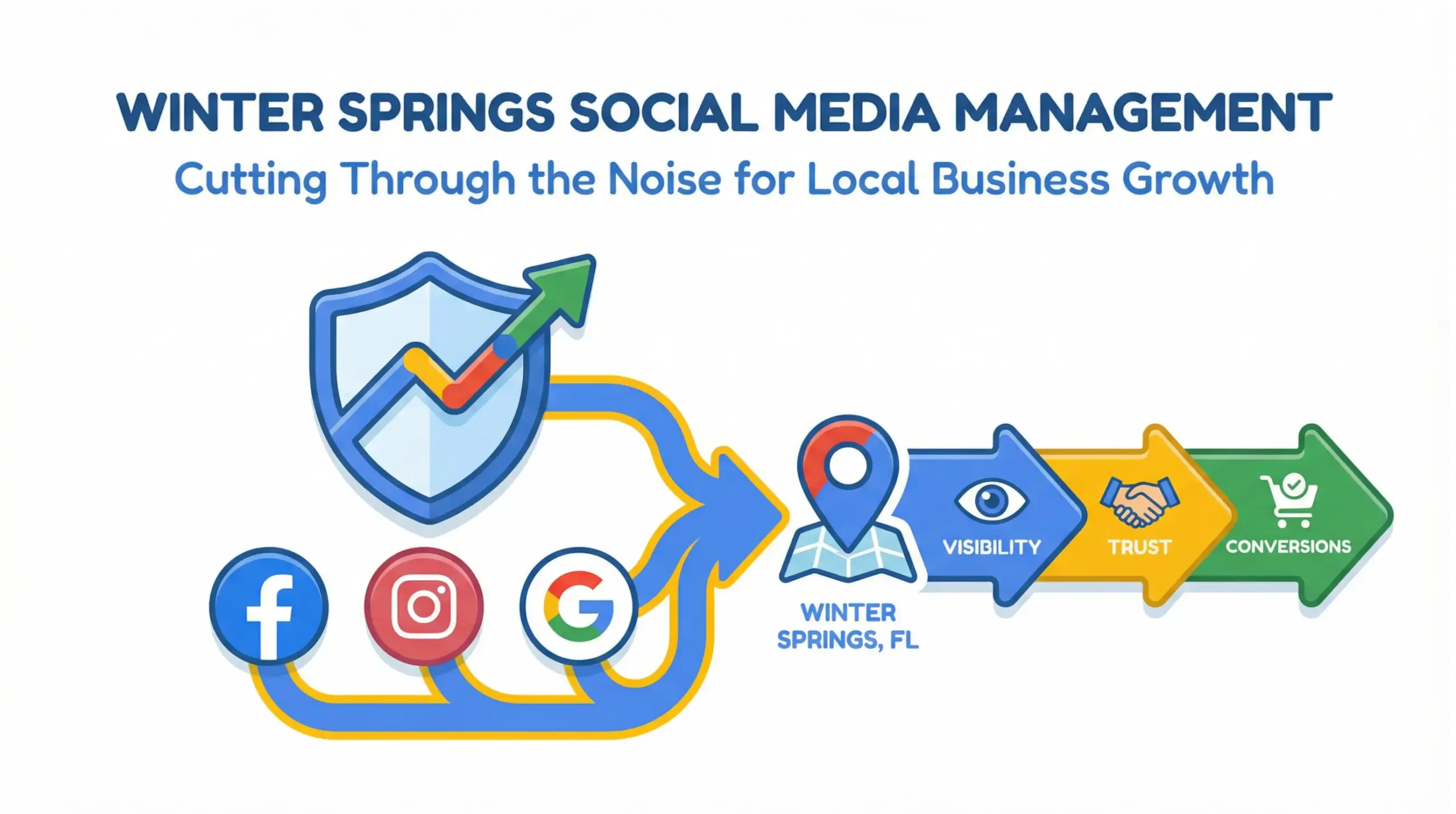 WINTER SPRINGS SOCIAL MEDIA MANAGEMENT

Cutting Through the Noise for Local Business Growth

f

G

WINTER SPRINGS, FL

VISIBILITY

TRUST

CONVERSIONS