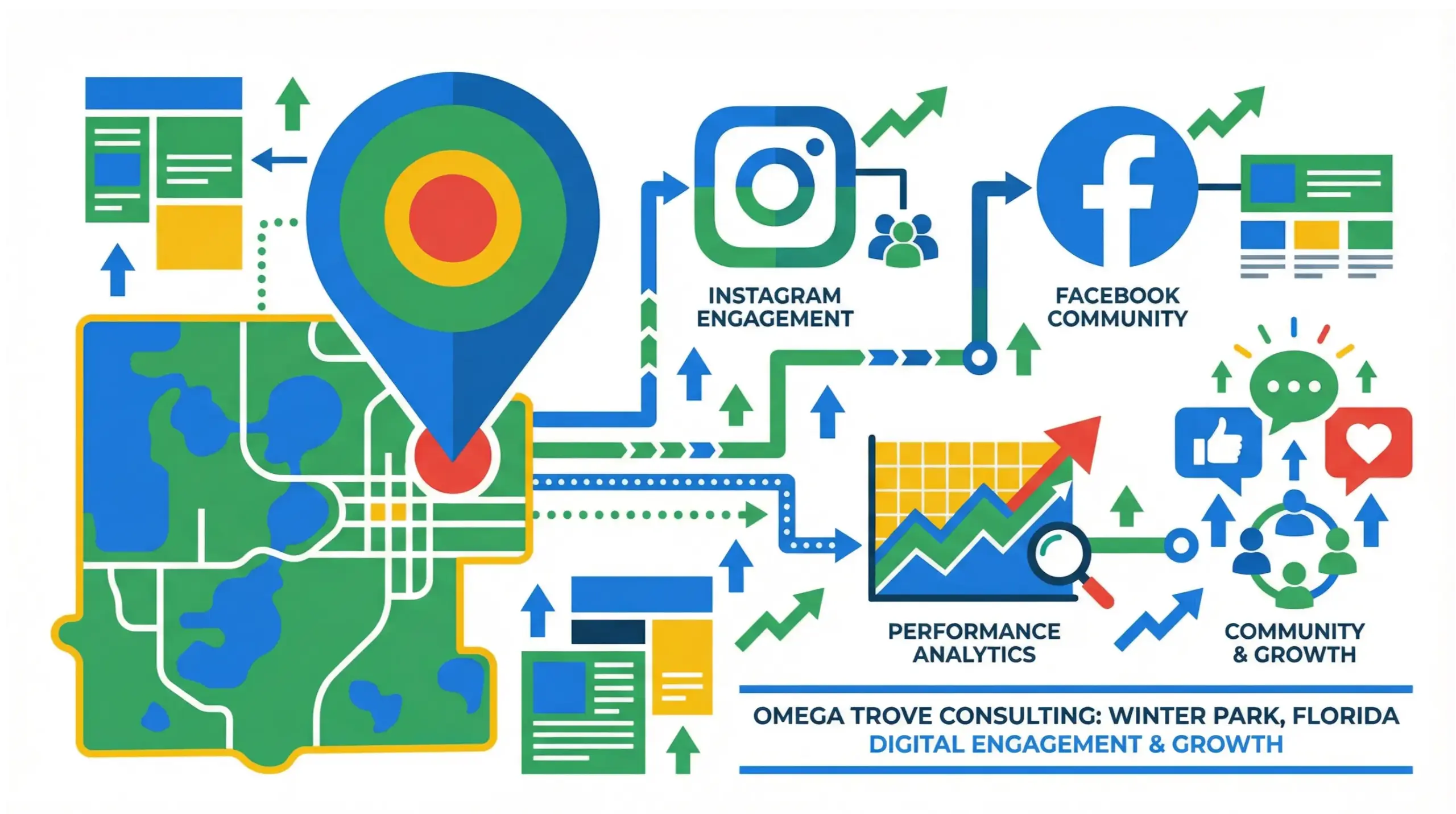 INSTAGRAM ENGAGEMENT

FACEBOOK COMMUNITY

PERFORMANCE ANALYTICS

COMMUNITY & GROWTH

OMEGA TROVE CONSULTING: WINTER PARK, FLORIDA
DIGITAL ENGAGEMENT & GROWTH