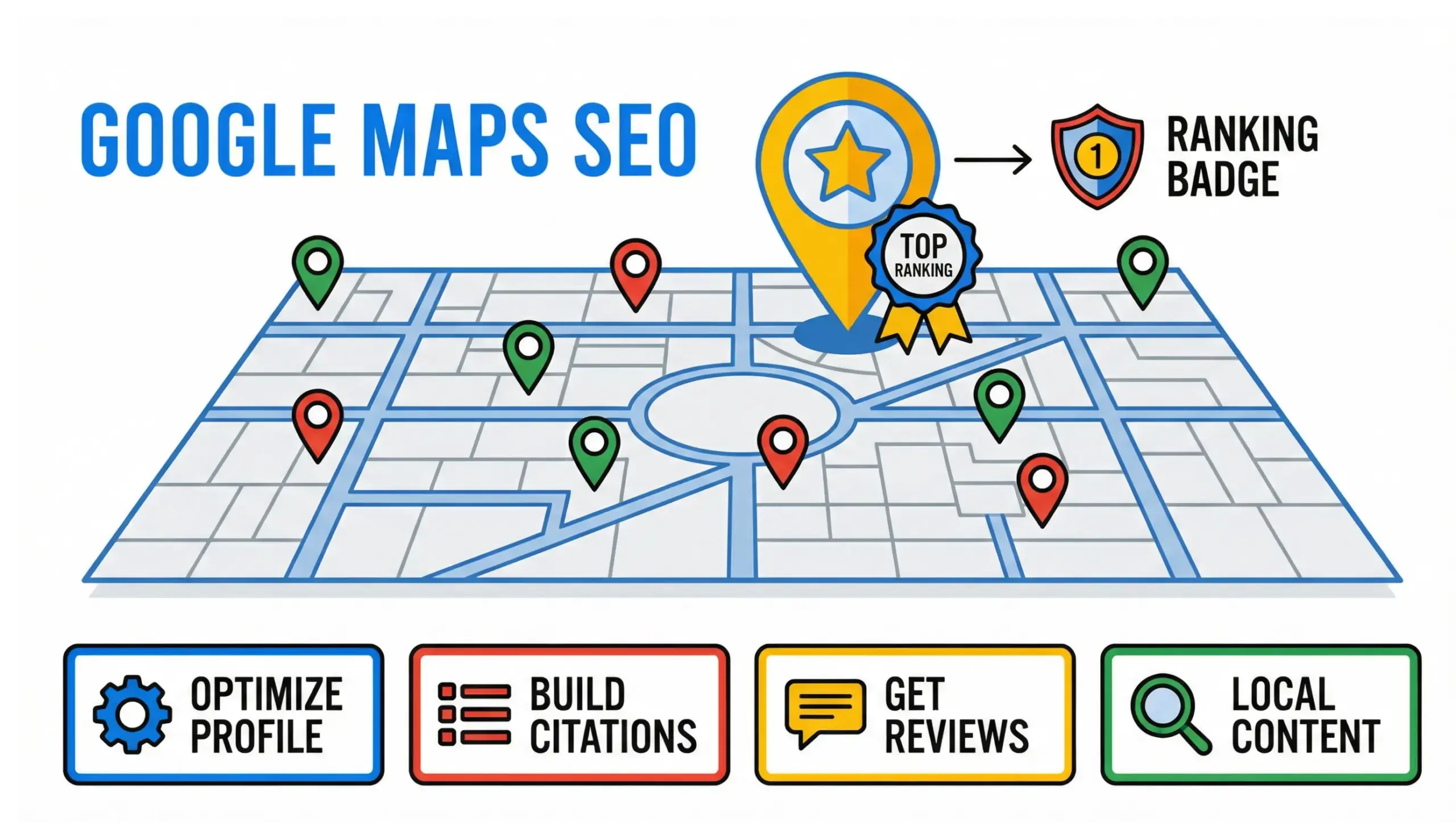 GOOGLE MAPS SEO

1

RANKING BADGE

TOP RANKING

OPTIMIZE PROFILE

BUILD CITATIONS

GET REVIEWS

LOCAL CONTENT