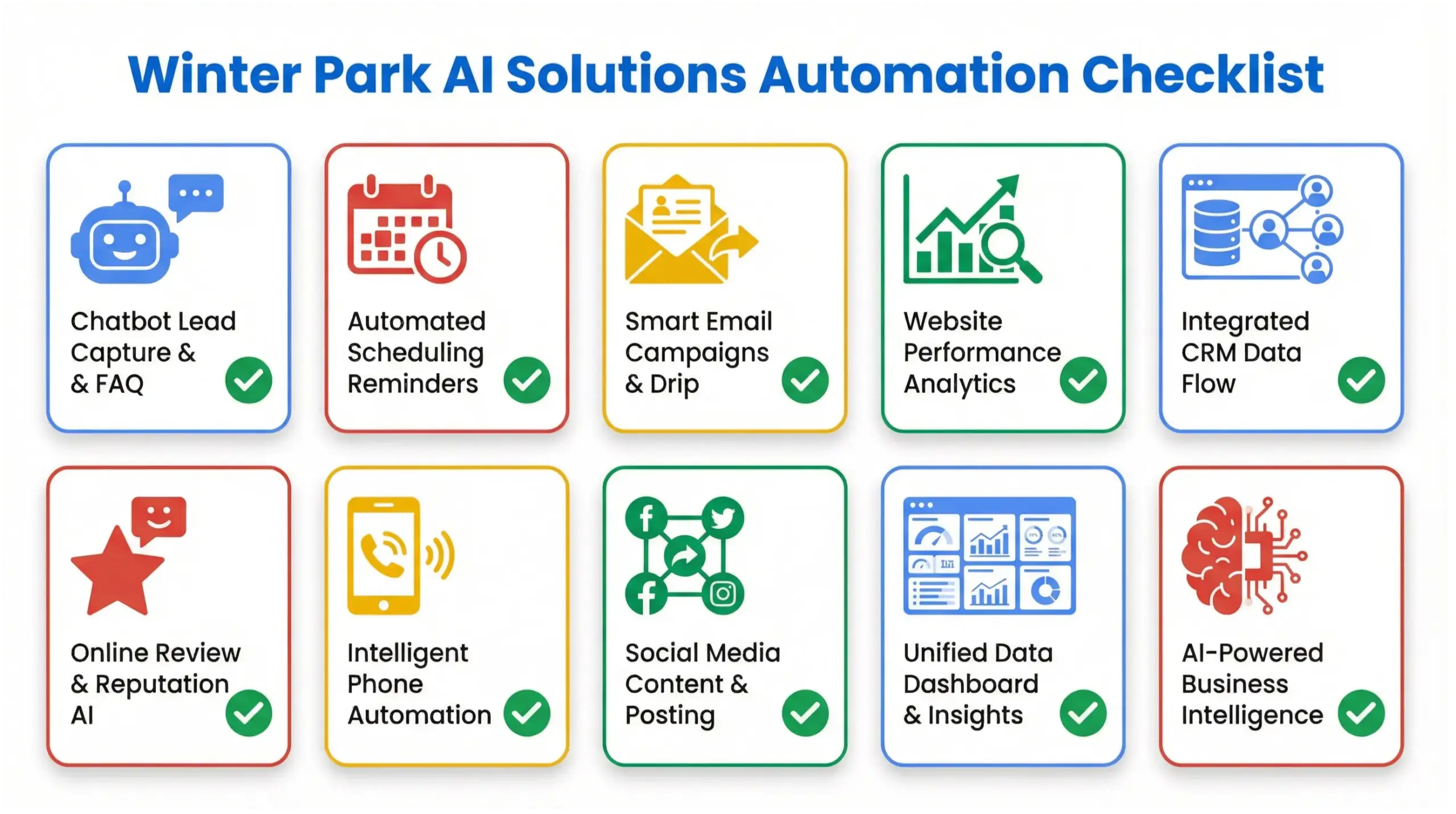 Winter Park AI Solutions Automation Checklist

Chatbot Lead Capture & & FAQ

Automated Scheduling Reminders

Smart Email Campaigns & Drip

Website Performance Analytics

Integrated CRM Data Flow

Online Review & Reputation AI

Intelligent Phone Automation

Social Media Content & Posting

Unified Data Dashboard & Insights

AI-Powered Business Intelligence