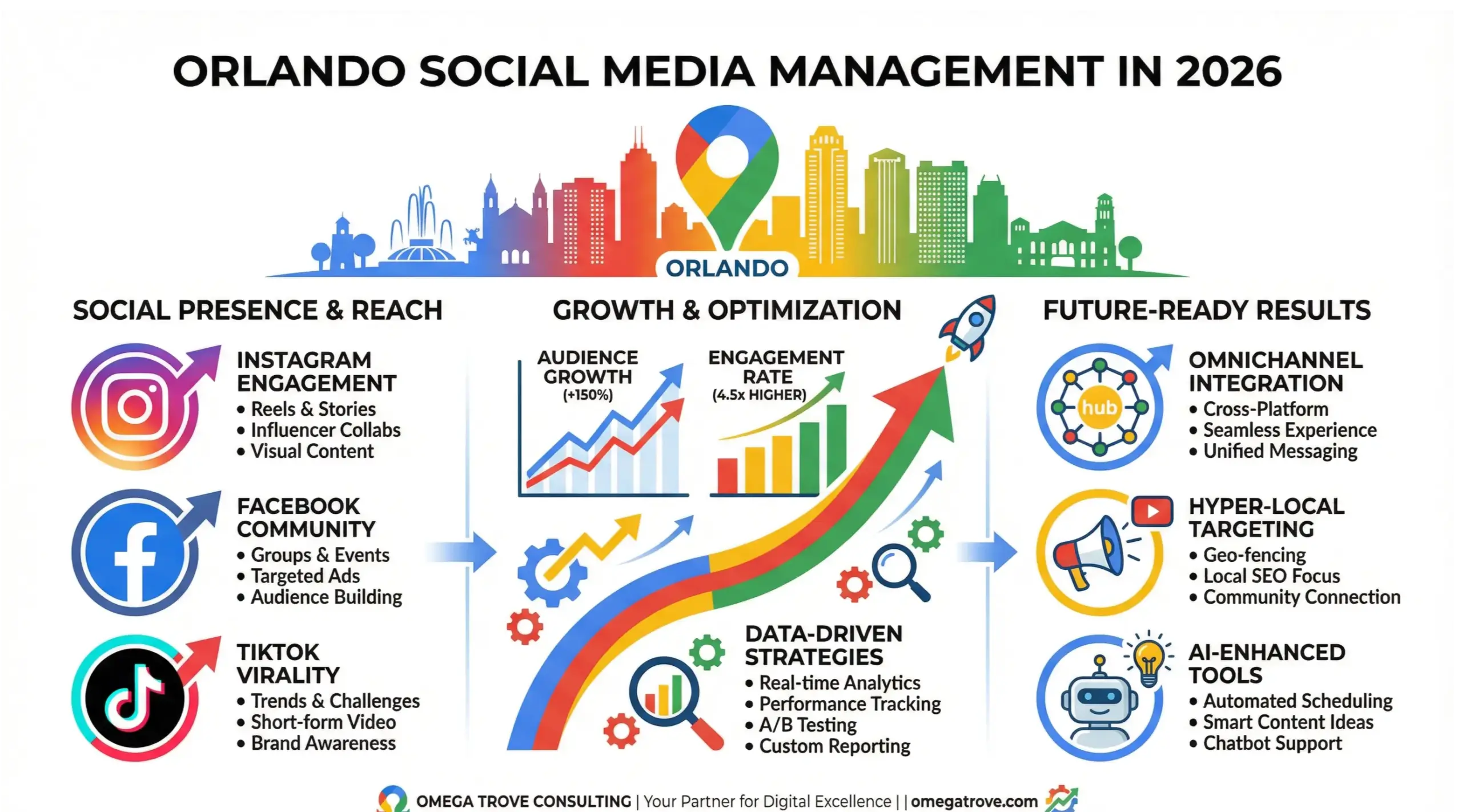 ORLANDO SOCIAL MEDIA MANAGEMENT IN 2026

ORLANDO

SOCIAL PRESENCE & REACH

INSTAGRAM ENGAGEMENT
• Reels & Stories
• Influencer Collabs
• Visual Content

FACEBOOK COMMUNITY
• Groups & Events
• Targeted Ads
• Audience Building

TIKTOK VIRALITY
• Trends & Challenges
• Short-form Video
• Brand Awareness

GROWTH & OPTIMIZATION

AUDIENCE GROWTH (+150%)

ENGAGEMENT RATE (4.5x HIGHER)

DATA-DRIVEN STRATEGIES
• Real-time Analytics
• Performance Tracking
• A/B Testing
• Custom Reporting

FUTURE-READY RESULTS

hub

OMNICHANNEL INTEGRATION
• Cross-Platform
• Seamless Experience
• Unified Messaging

HYPER-LOCAL TARGETING
• Geo-fencing
• Local SEO Focus
• Community Connection

AI-ENHANCED TOOLS
• Automated Scheduling
• Smart Content Ideas
• Chatbot Support

OMEGA TROVE CONSULTING | Your Partner for Digital Excellence | | omegatrove.com