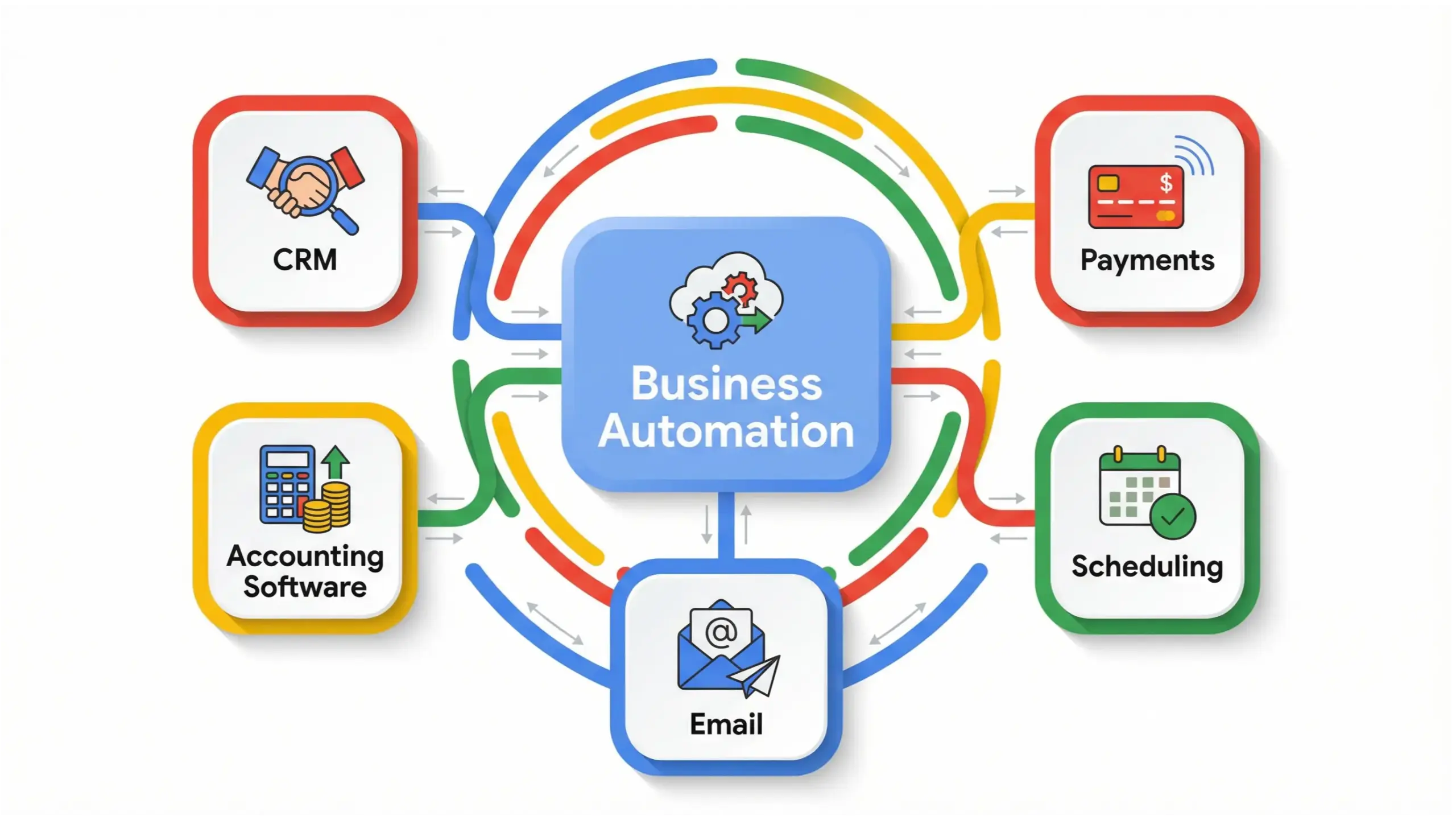 CRM

Payments

Business Automation

Accounting Software

Scheduling

Email