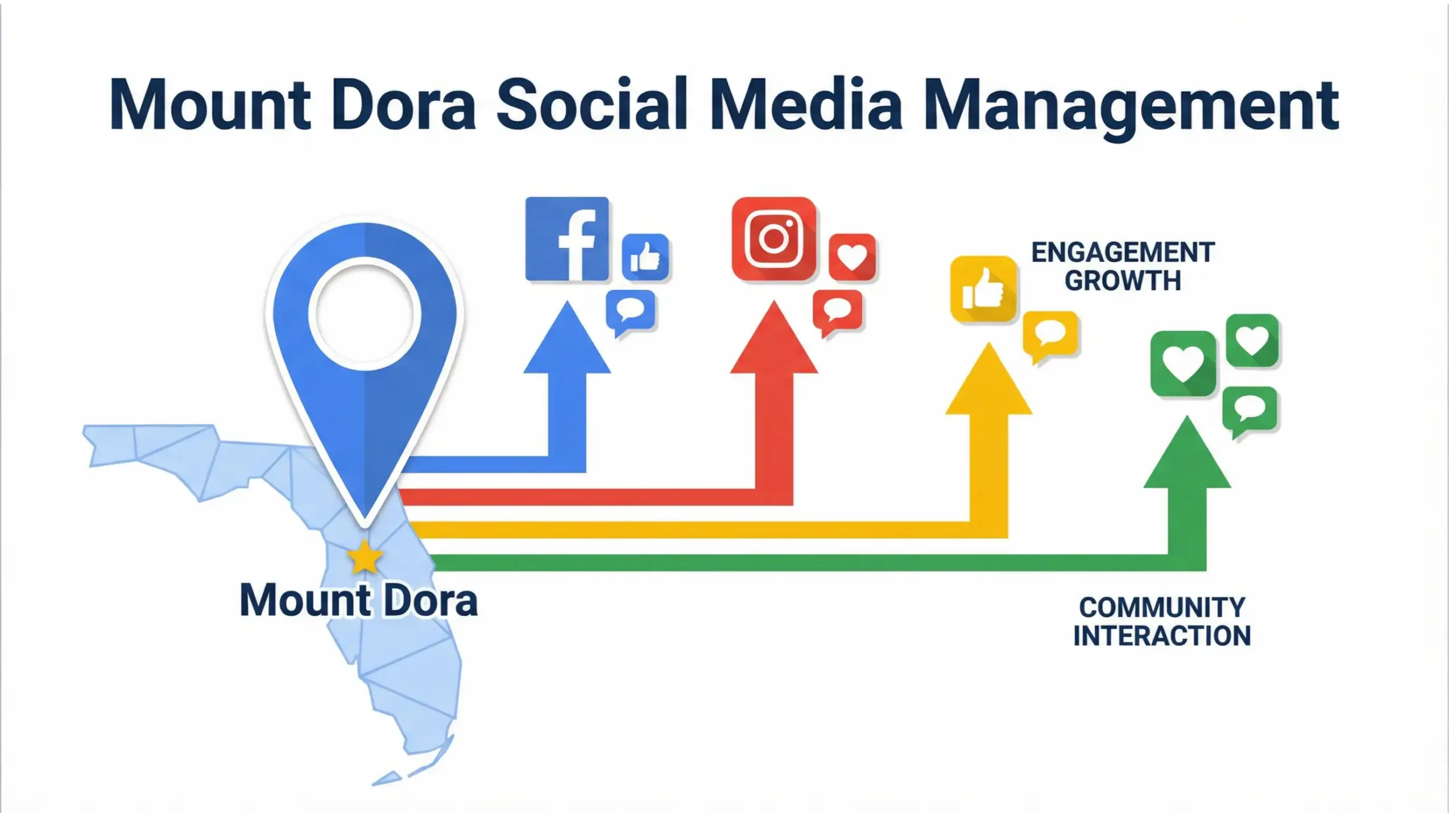 Mount Dora Social Media Management

f

ENGAGEMENT GROWTH

Mount Dora

COMMUNITY INTERACTION