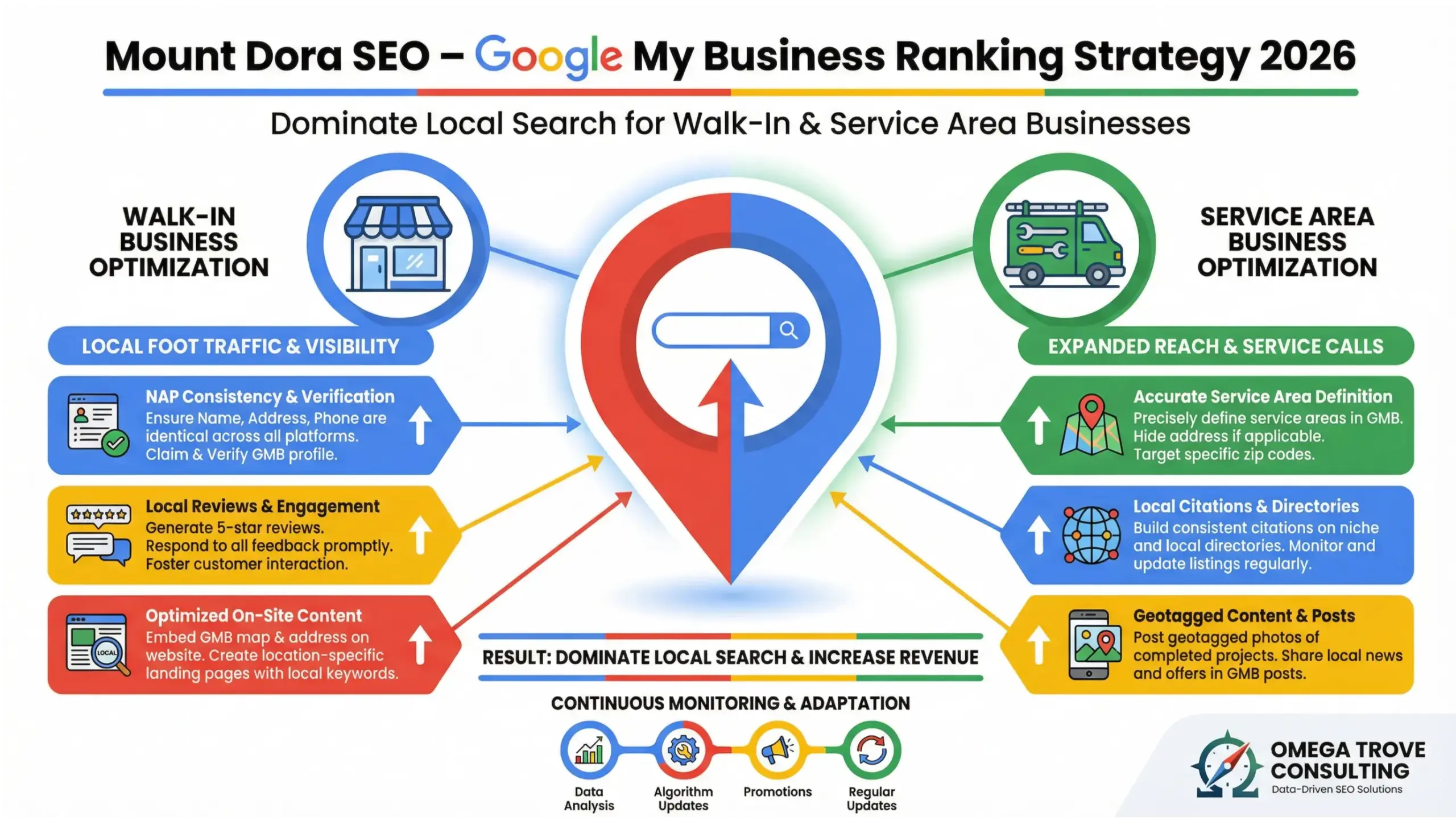 Mount Dora SEO – Google My Business Ranking Strategy 2026

Dominate Local Search for Walk-In & Service Area Businesses

WALK-IN BUSINESS OPTIMIZATION

LOCAL FOOT TRAFFIC & VISIBILITY

NAP Consistency & Verification
Ensure Name, Address, Phone are identical across all platforms. Claim & Verify GMB profile.

Local Reviews & Engagement
Generate 5-star reviews. Respond to all feedback promptly. Foster customer interaction.

Optimized On-Site Content
Embed GMB map & address on website. Create location-specific landing pages with local keywords.

LOCAL

SERVICE AREA BUSINESS OPTIMIZATION

EXPANDED REACH & SERVICE CALLS

Accurate Service Area Definition
Precisely define service areas in GMB. Hide address if applicable. Target specific zip codes.

Local Citations & Directories
Build consistent citations on niche and local directories. Monitor and update listings regularly.

Geotagged Content & Posts
Post geotagged photos of completed projects. Share local news and offers in GMB posts.

RESULT: DOMINATE LOCAL SEARCH & INCREASE REVENUE

CONTINUOUS MONITORING & ADAPTATION

Data Analysis
Algorithm Updates
Promotions
Regular Updates

OMEGA TROVE CONSULTING
Data-Driven SEO Solutions