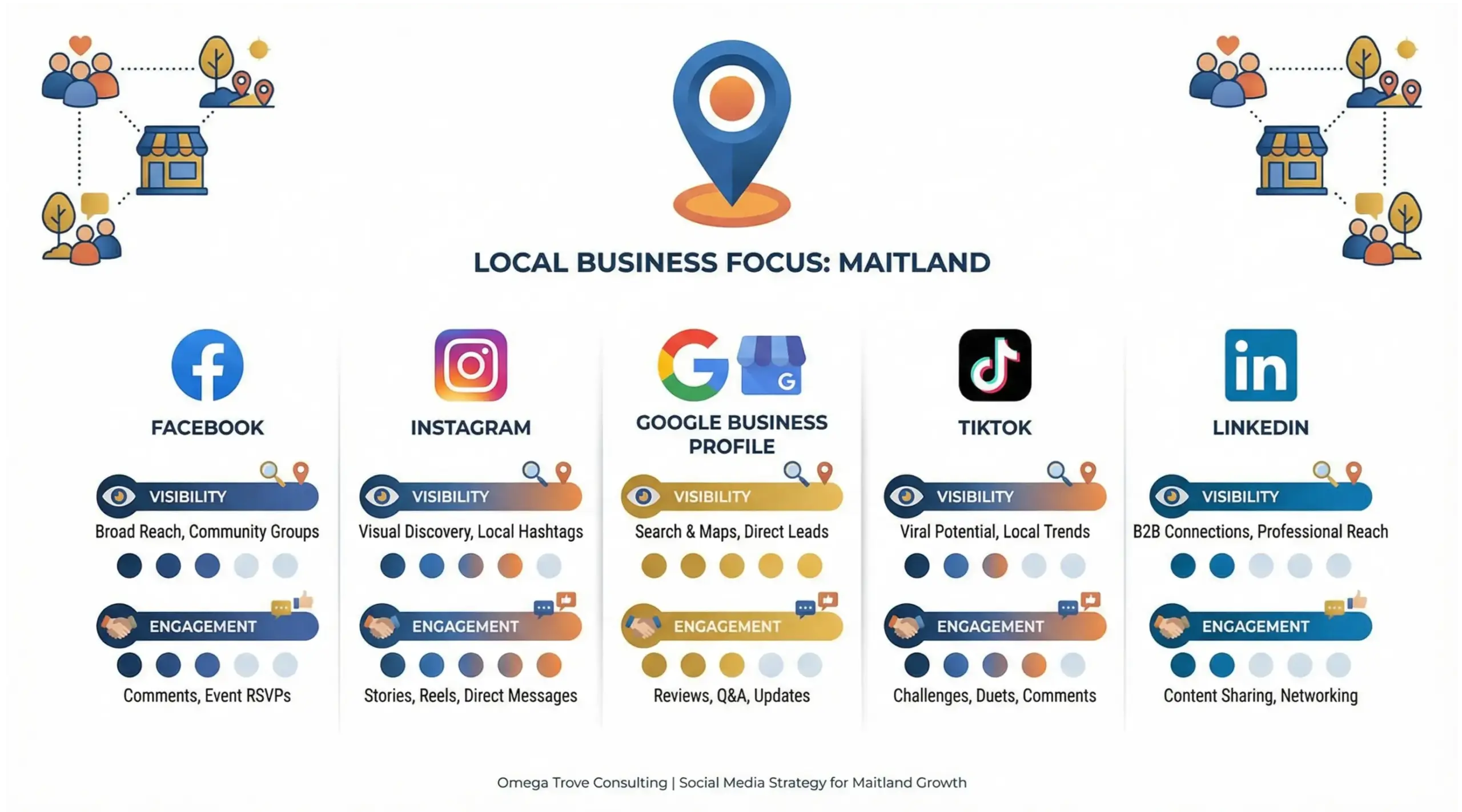 LOCAL BUSINESS FOCUS: MAITLAND

FACEBOOK

VISIBILITY

Broad Reach, Community Groups

ENGAGEMENT

Comments, Event RSVPs

INSTAGRAM

VISIBILITY

Visual Discovery, Local Hashtags

ENGAGEMENT

Stories, Reels, Direct Messages

GOOGLE BUSINESS PROFILE

VISIBILITY

Search & Maps, Direct Leads

ENGAGEMENT

Reviews, Q&A, Updates

TIKTOK

VISIBILITY

Viral Potential, Local Trends

ENGAGEMENT

Challenges, Duets, Comments

LINKEDIN

VISIBILITY

B2B Connections, Professional Reach

ENGAGEMENT

Content Sharing, Networking

Omega Trove Consulting | Social Media Strategy for Maitland Growth