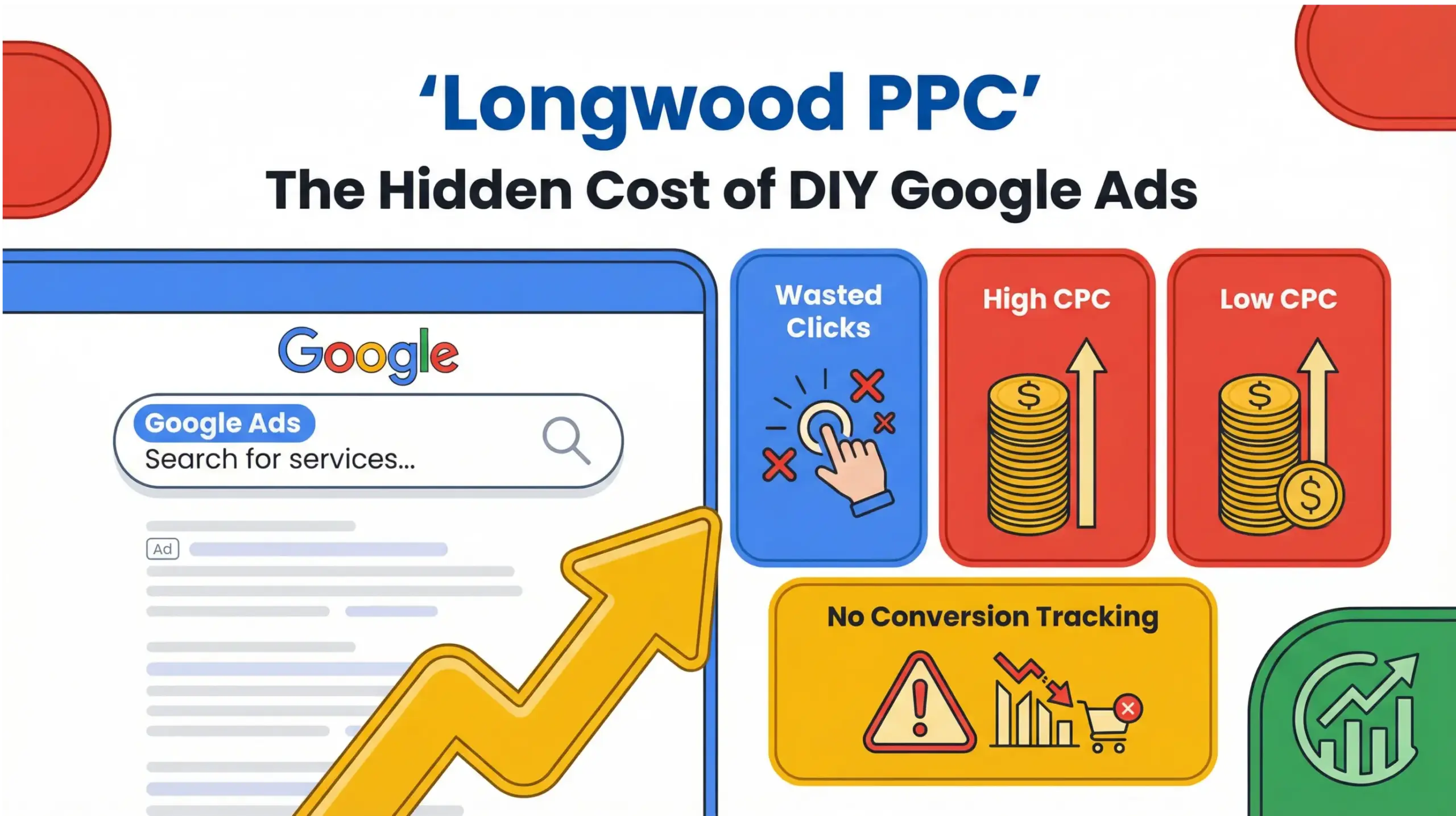 ‘Longwood PPC’

The Hidden Cost of DIY Google Ads

Google

Google Ads
Search for services...

Ad

Wasted Clicks

High CPC

$

Low CPC

$

$

No Conversion Tracking