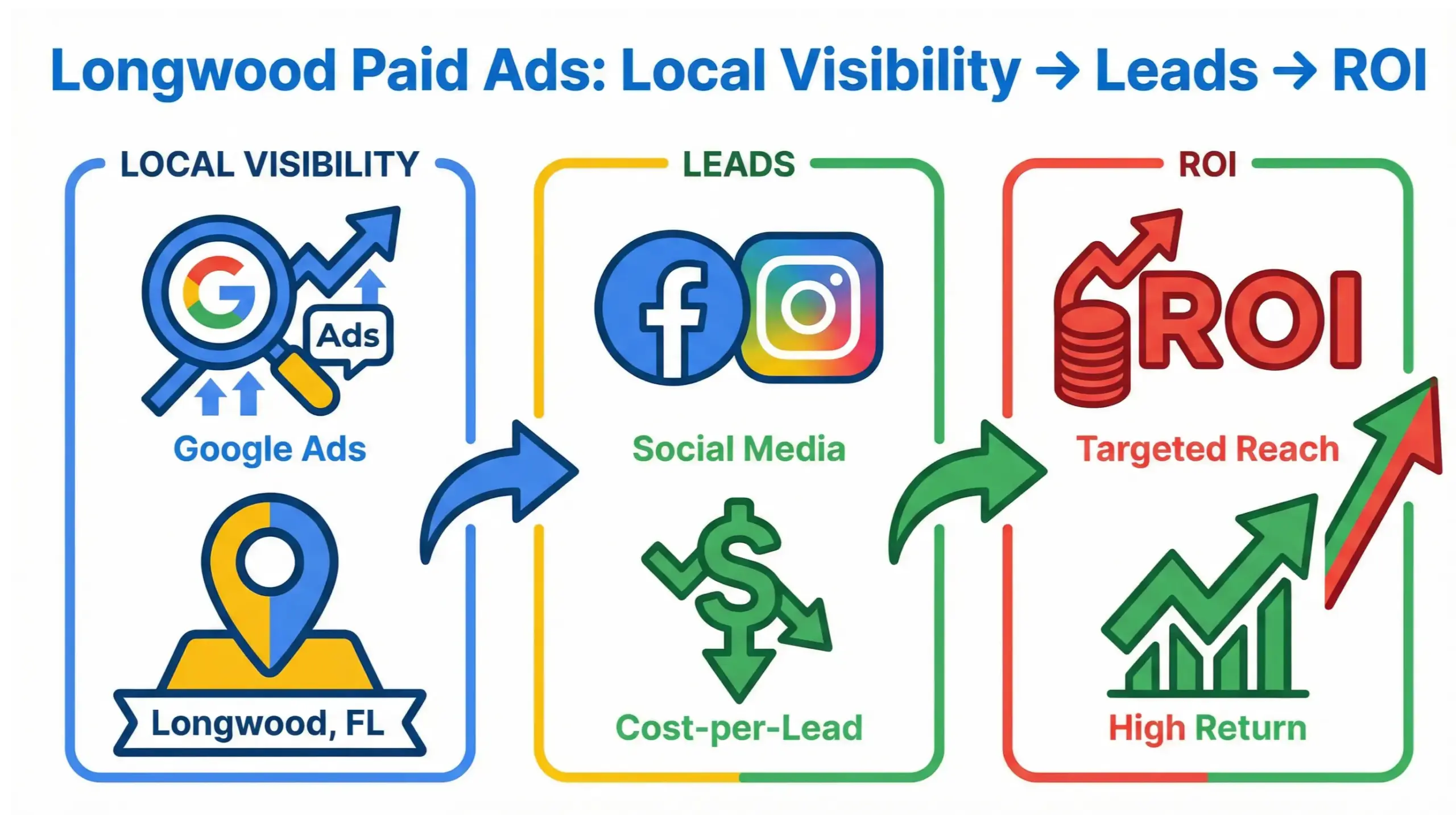 Longwood Paid Ads: Local Visibility → Leads → ROI

LOCAL VISIBILITY

G

Ads

Google Ads

Longwood, FL

LEADS

f

Social Media

$

Cost-per-Lead

ROI

ROI

Targeted Reach

High Return