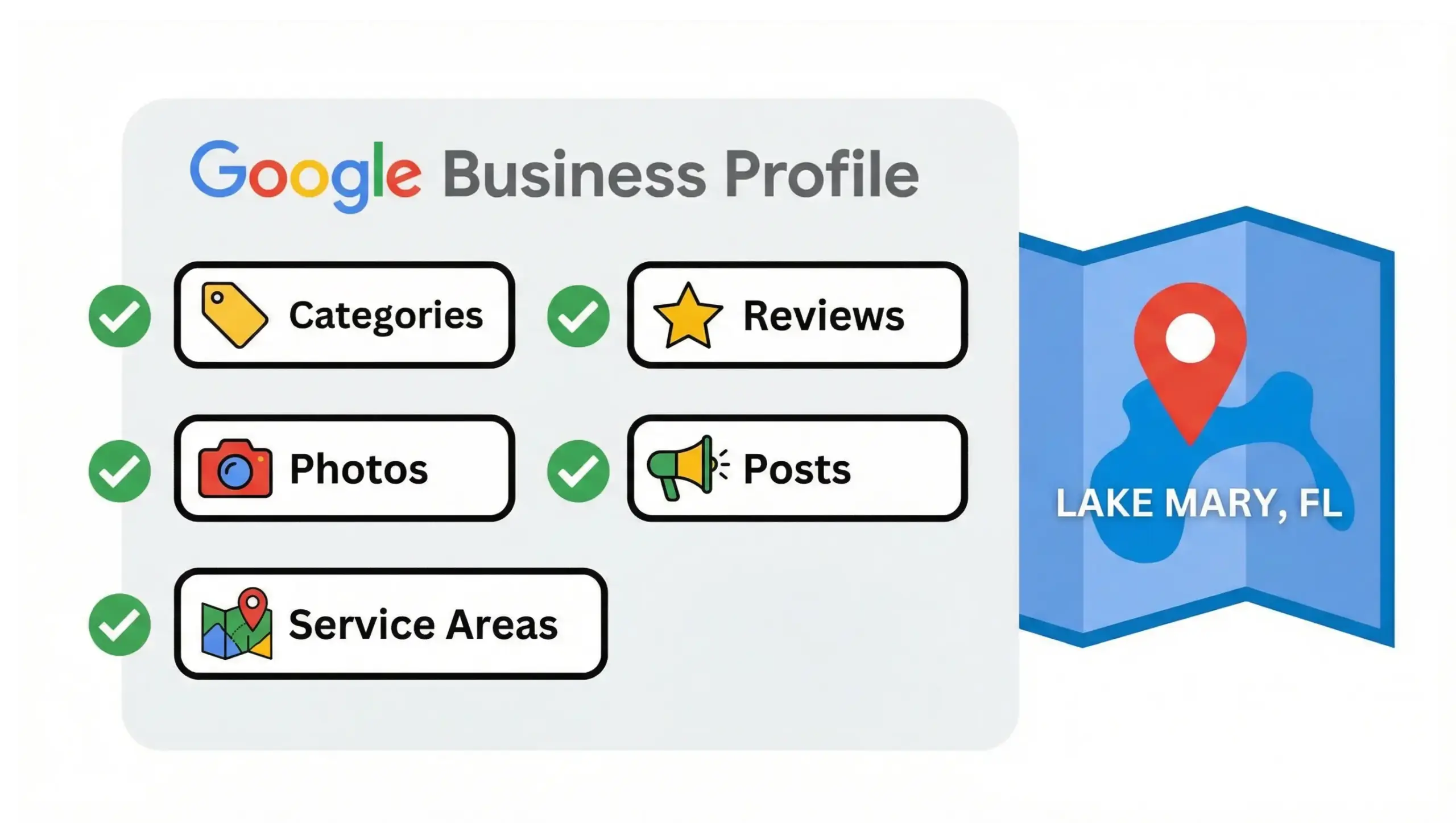 Google Business Profile

Categories

Reviews

Photos

Posts

Service Areas

LAKE MARY, FL