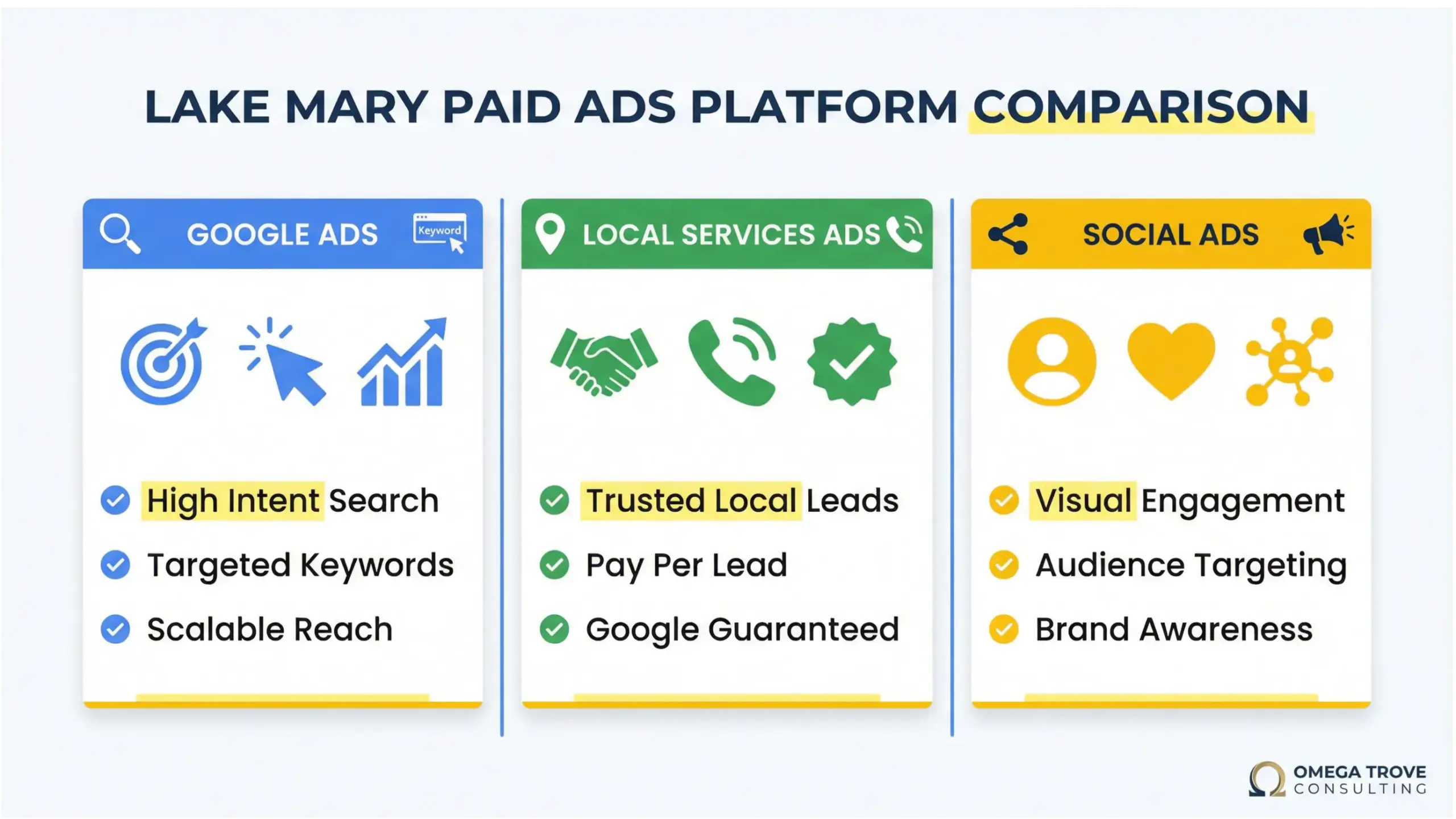 LAKE MARY PAID ADS PLATFORM COMPARISON

GOOGLE ADS

Keyword

High Intent Search

Targeted Keywords

Scalable Reach

LOCAL SERVICES ADS

Trusted Local Leads

Pay Per Lead

Google Guaranteed

SOCIAL ADS

Visual Engagement

Audience Targeting

Brand Awareness

OMEGA TROVE CONSULTING