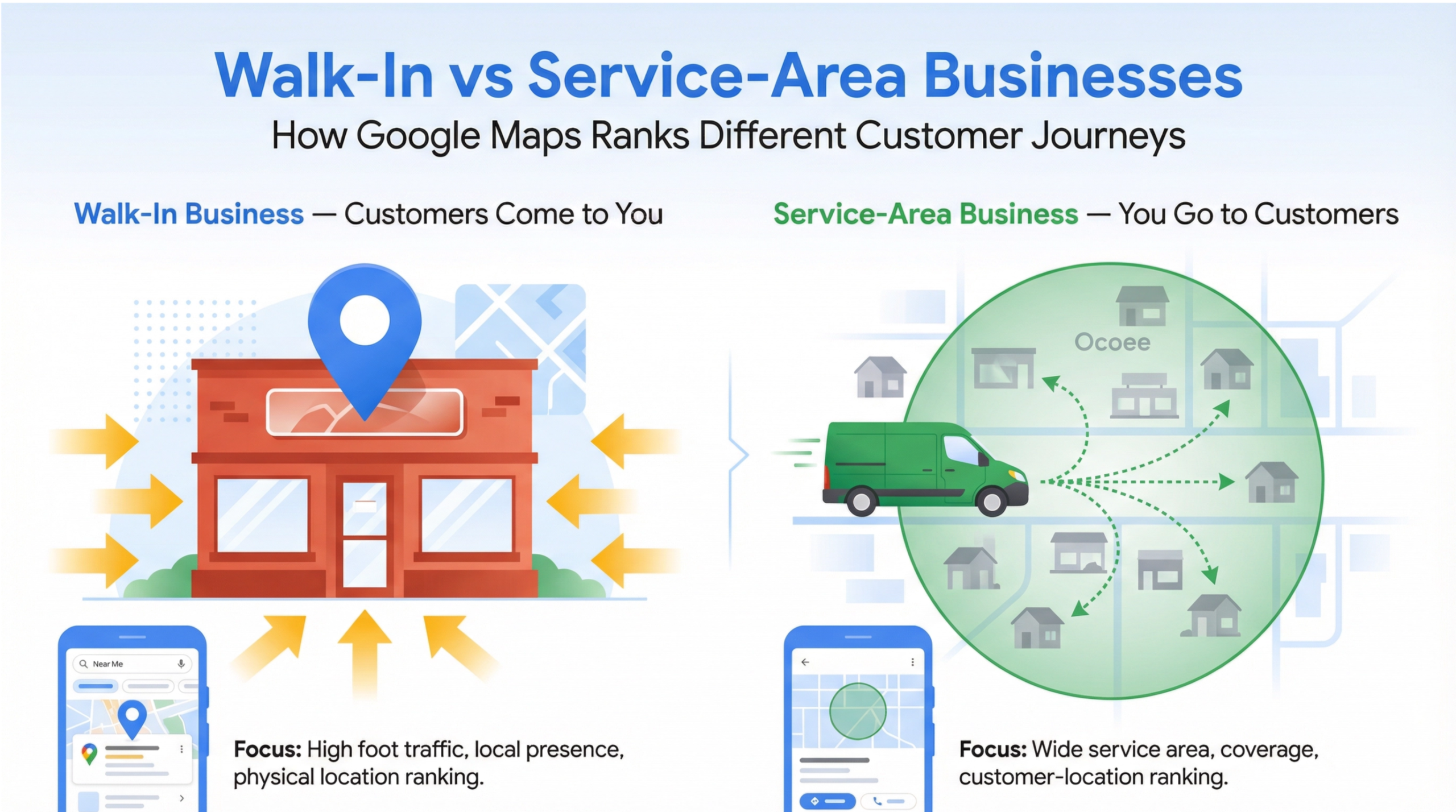 Walk-In vs Service-Area Businesses
How Google Maps Ranks Different Customer Journeys

Walk-In Business — Customers Come to You

Near Me

Focus: High foot traffic, local presence, physical location ranking.

Service-Area Business — You Go to Customers

Ocoee

Focus: Wide service area, coverage, customer-location ranking.