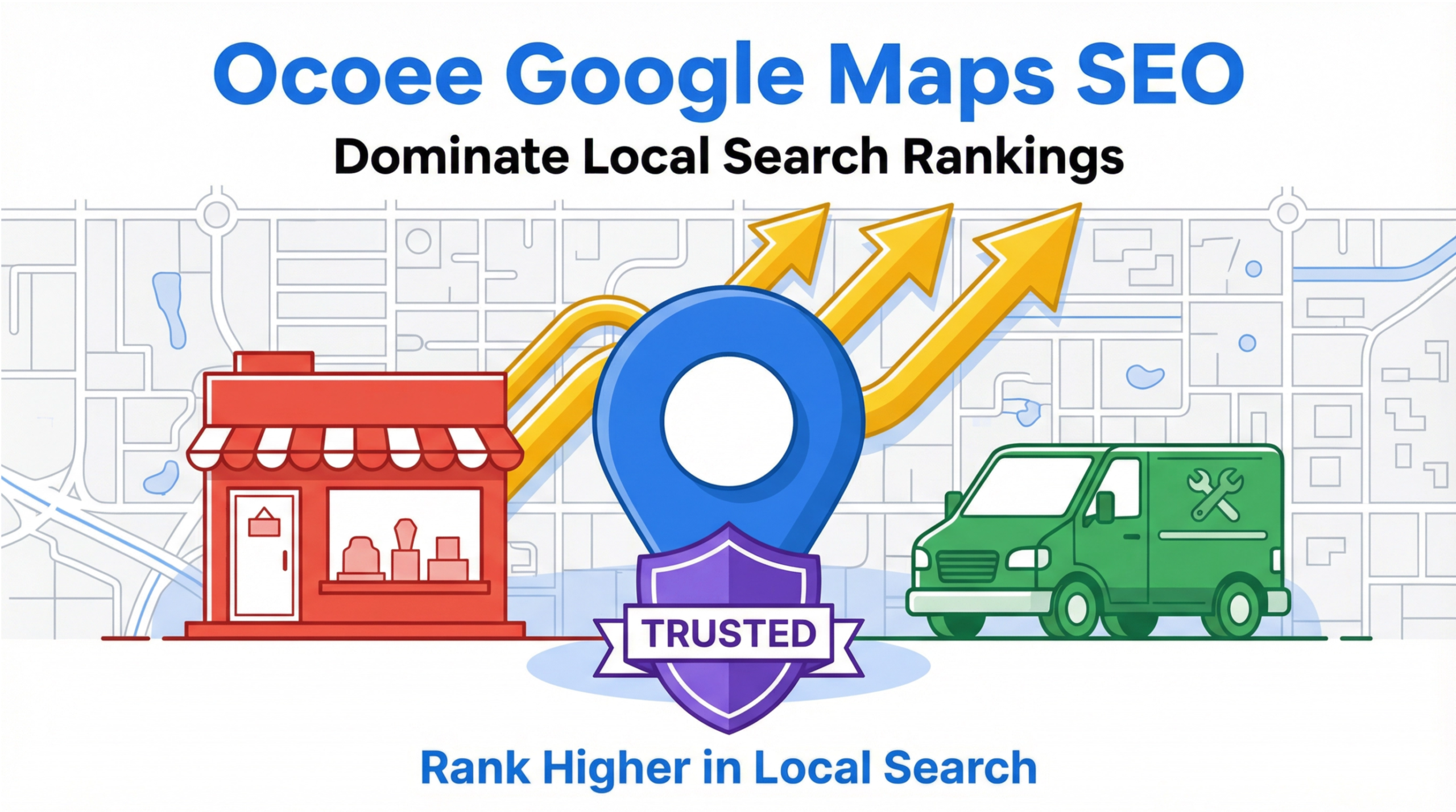 Ocoee Google Maps SEO
Dominate Local Search Rankings

TRUSTED

Rank Higher in Local Search