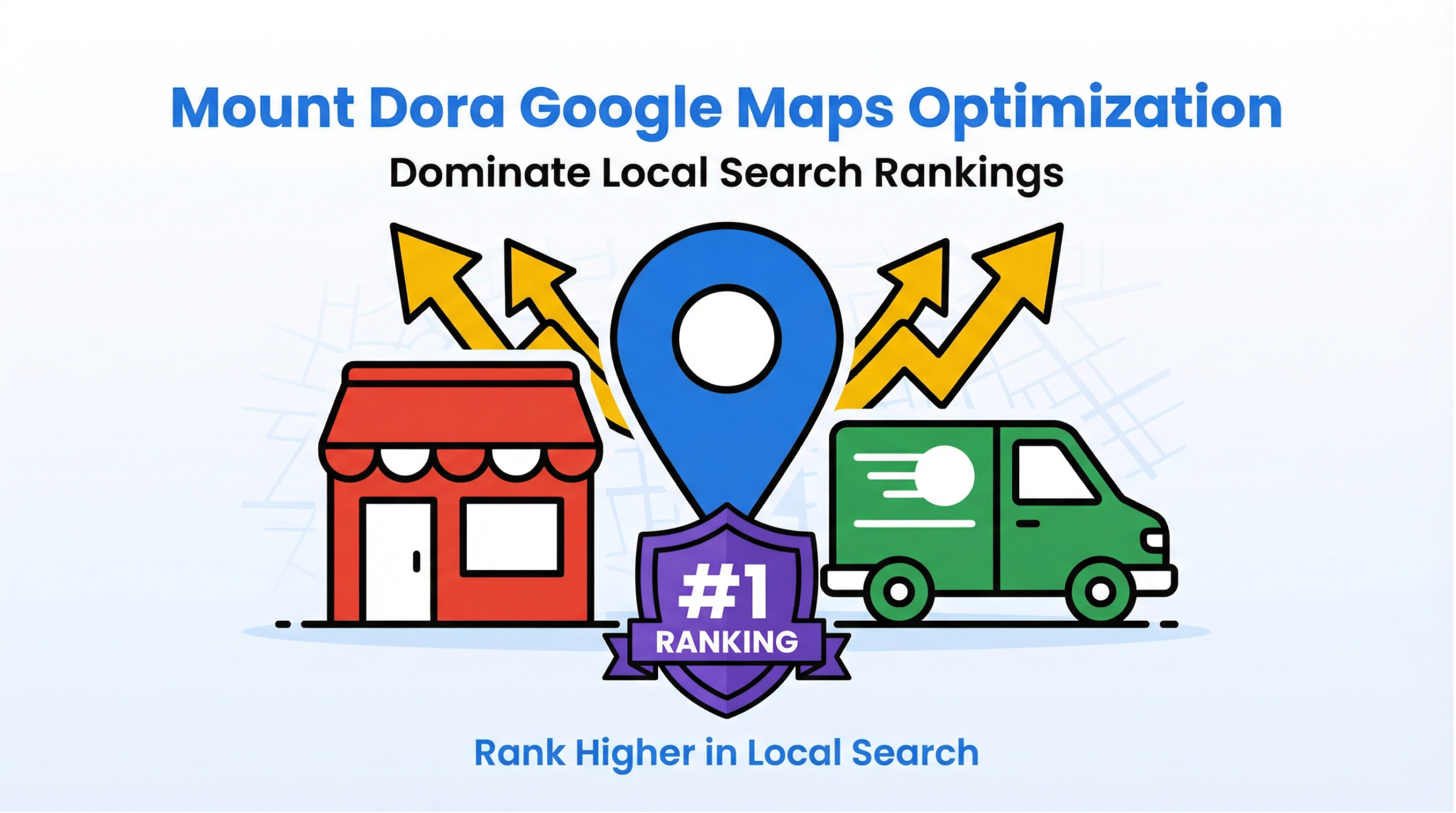 Mount Dora Google Maps Optimization
Dominate Local Search Rankings

#1
RANKING

Rank Higher in Local Search