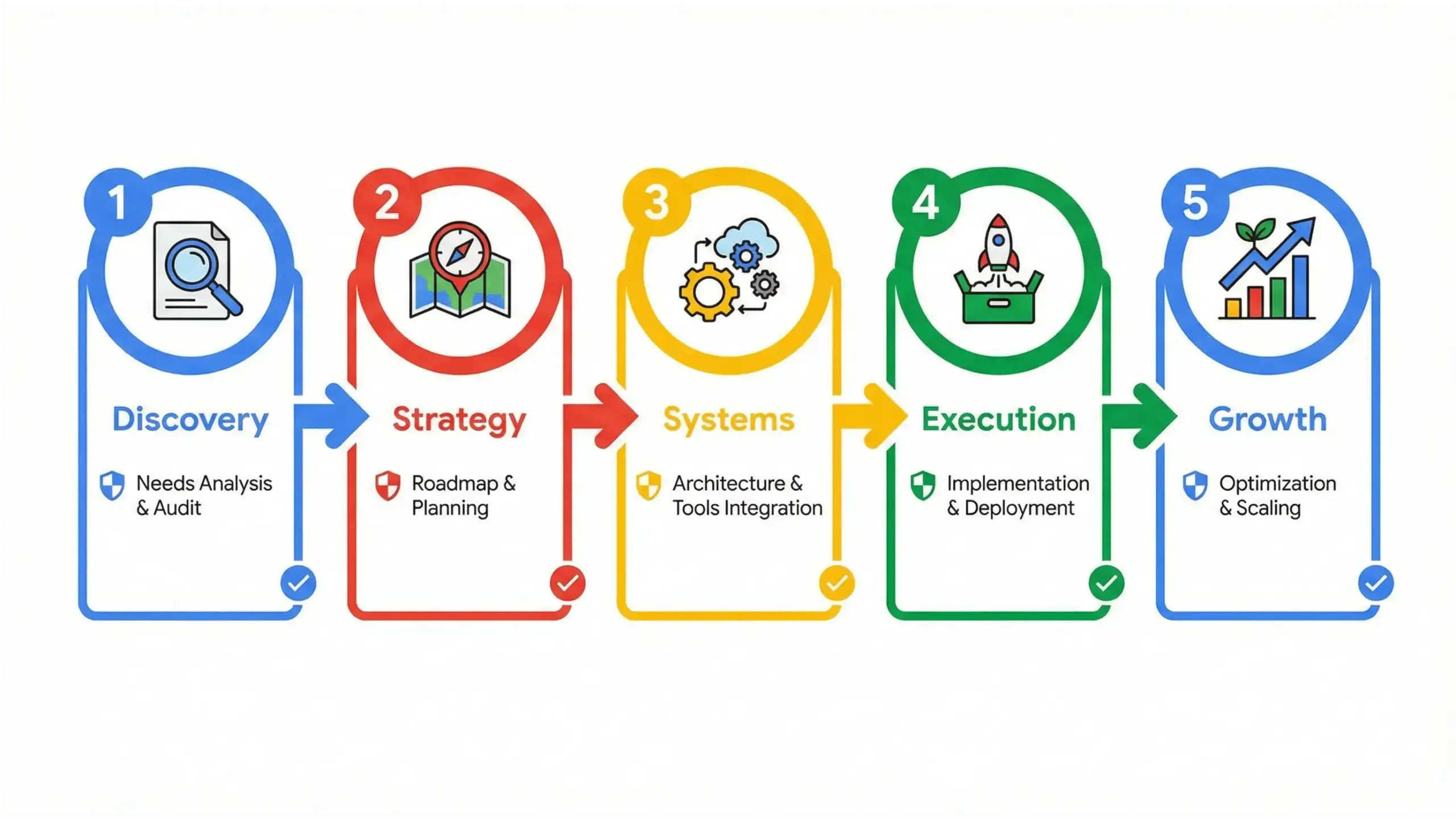 1
Discovery
Needs Analysis & Audit

2
Strategy
Roadmap & Planning

3
Systems
Architecture & Tools Integration

4
Execution
Implementation & Deployment

5
Growth
Optimization & Scaling