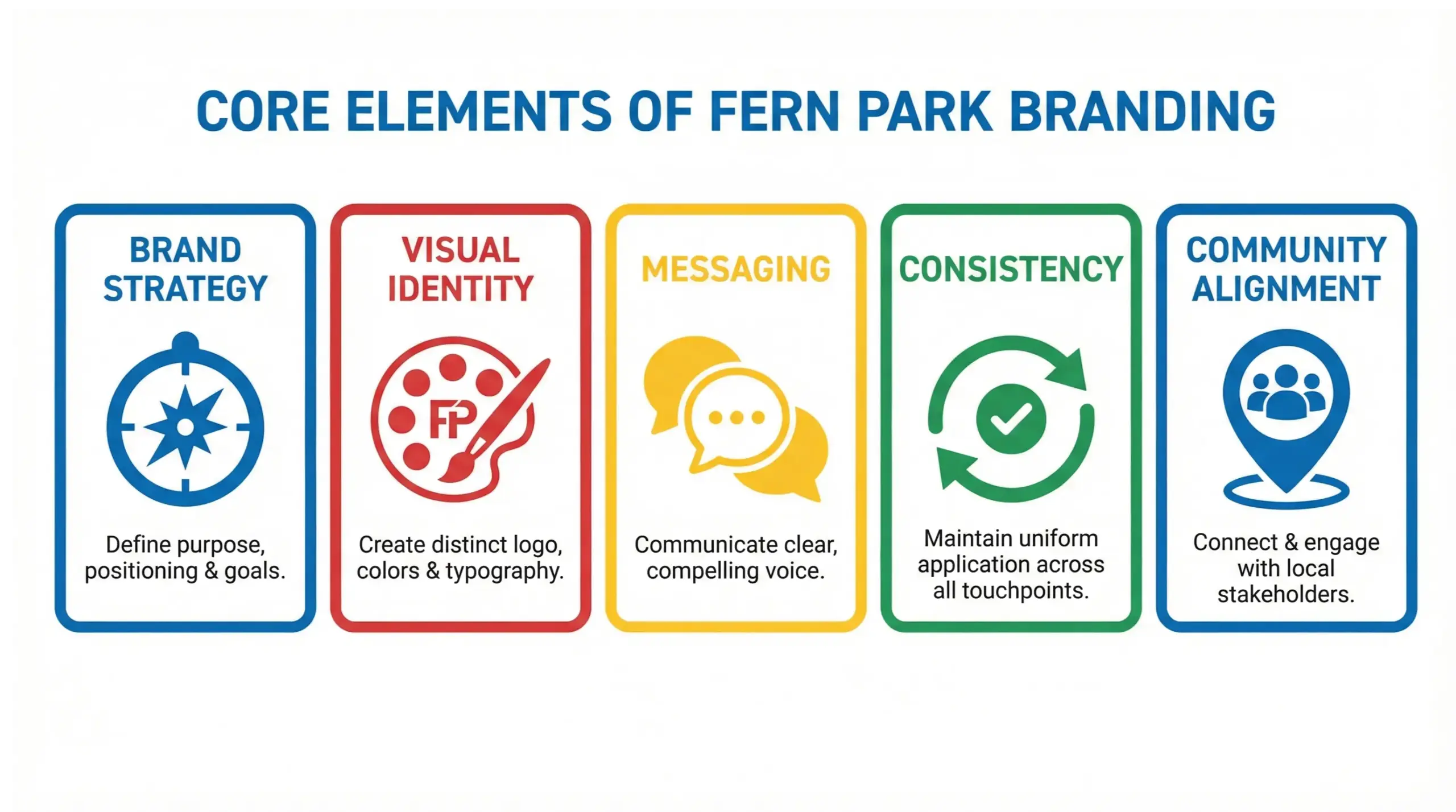 CORE ELEMENTS OF FERN PARK BRANDING

BRAND STRATEGY

Define purpose, positioning & goals.

VISUAL IDENTITY

FP

Create distinct logo, colors & typography.

MESSAGING

Communicate clear, compelling voice.

CONSISTENCY

Maintain uniform application across all touchpoints.

COMMUNITY ALIGNMENT

Connect & engage with local stakeholders.