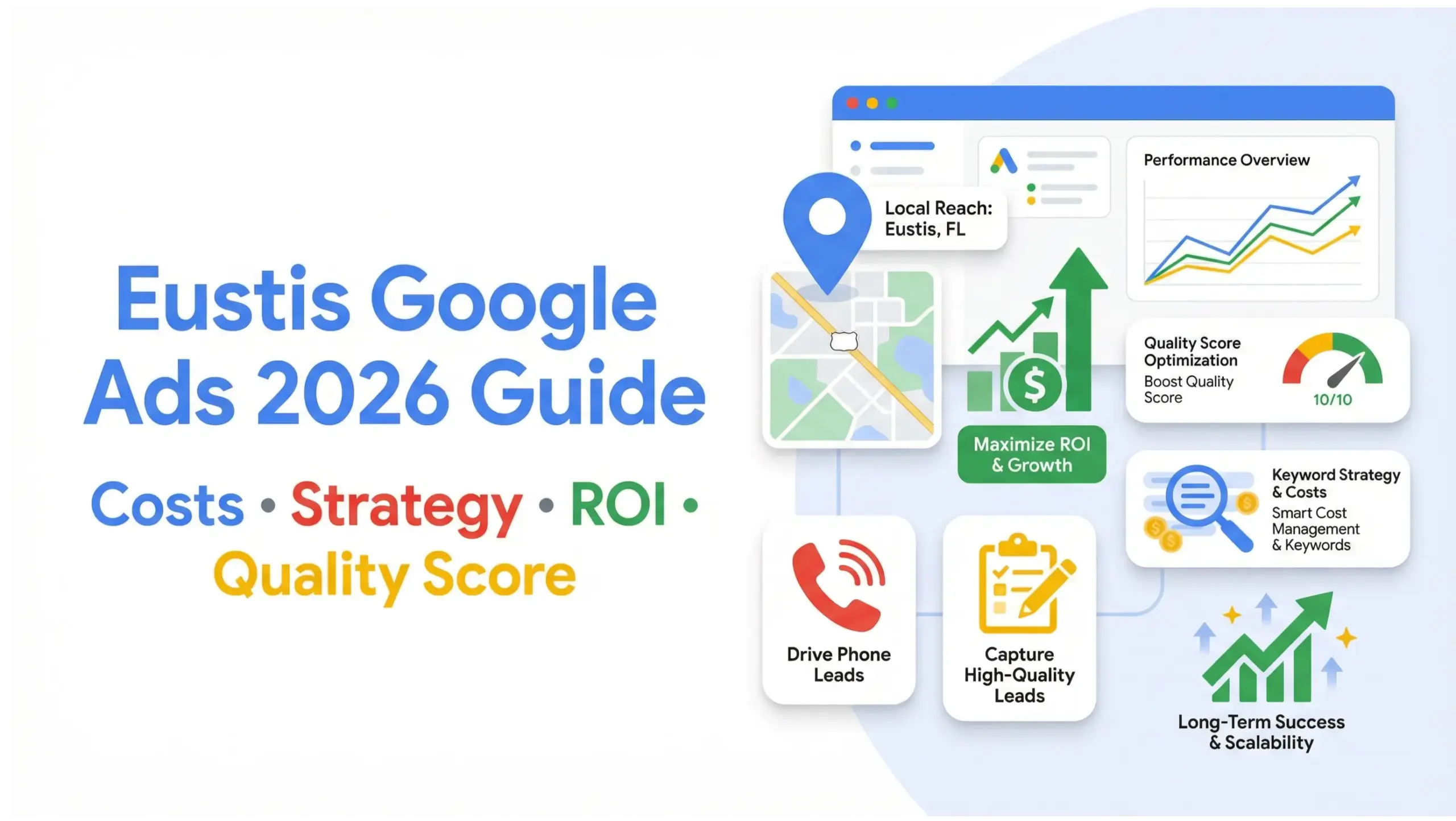 Eustis Google Ads 2026 Guide

Costs • Strategy • ROI • Quality Score

Local Reach: Eustis, FL

Performance Overview

Maximize ROI & Growth

Quality Score Optimization
Boost Quality Score
10/10

Keyword Strategy & Costs
Smart Cost Management & Keywords

Drive Phone Leads

Capture High-Quality Leads

Long-Term Success & Scalability