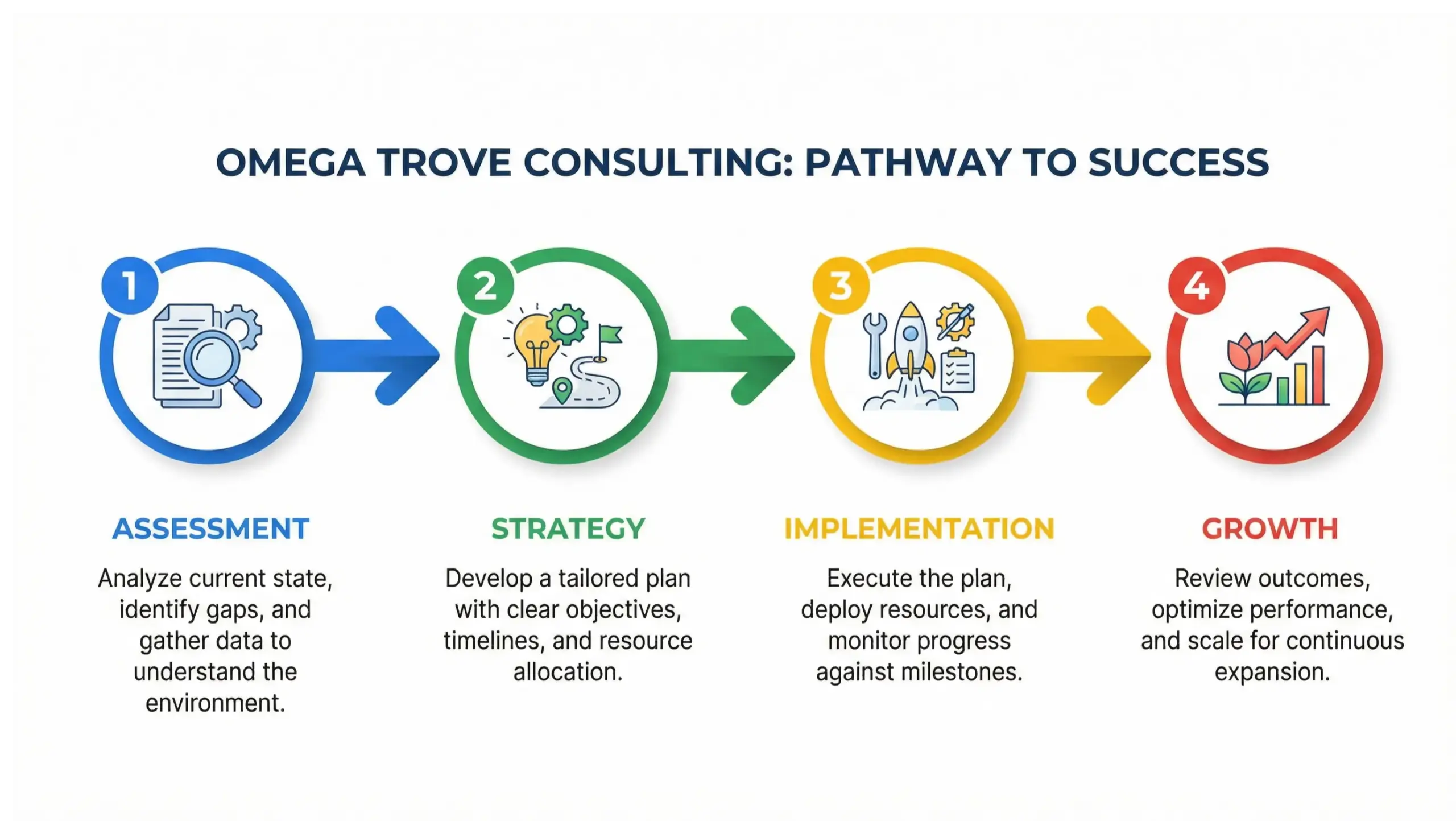 OMEGA TROVE CONSULTING: PATHWAY TO SUCCESS

1

ASSESSMENT

Analyze current state, identify gaps, and gather data to understand the environment.

2

STRATEGY

Develop a tailored plan with clear objectives, timelines, and resource allocation.

3

IMPLEMENTATION

Execute the plan, deploy resources, and monitor progress against milestones.

4

GROWTH

Review outcomes, optimize performance, and scale for continuous expansion.