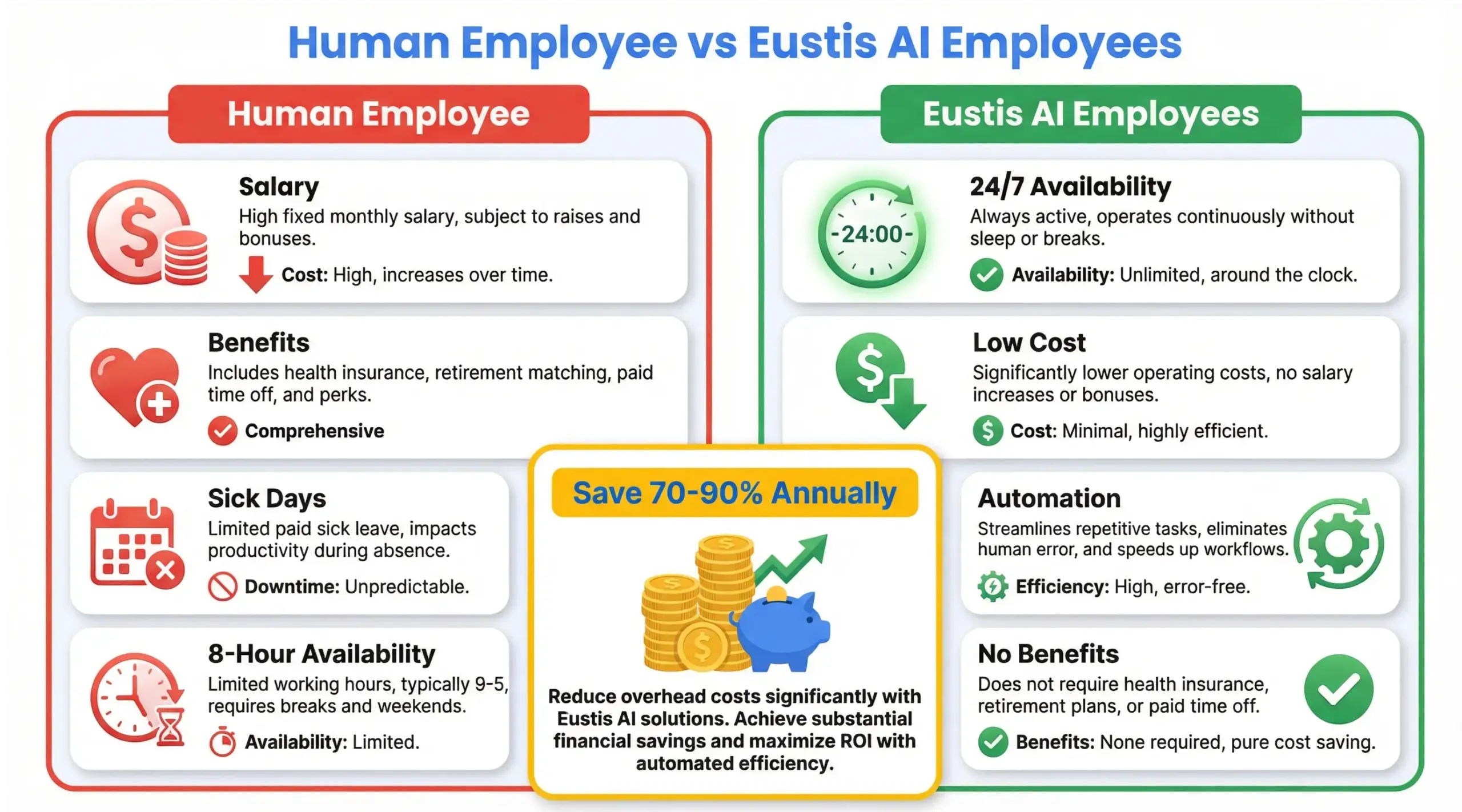 Human Employee vs Eustis AI Employees

Human Employee

Salary
High fixed monthly salary, subject to raises and bonuses.
Cost: High, increases over time.

Benefits
Includes health insurance, retirement matching, paid time off, and perks.
Comprehensive

Sick Days
Limited paid sick leave, impacts productivity during absence.
Downtime: Unpredictable.

8-Hour Availability
Limited working hours, typically 9-5, requires breaks and weekends.
Availability: Limited.

Eustis AI Employees

-24:00-

24/7 Availability
Always active, operates continuously without sleep or breaks.
Availability: Unlimited, around the clock.

Low Cost
Significantly lower operating costs, no salary increases or bonuses.
Cost: Minimal, highly efficient.

Automation
Streamlines repetitive tasks, eliminates human error, and speeds up workflows.
Efficiency: High, error-free.

No Benefits
Does not require health insurance, retirement plans, or paid time off.
Benefits: None required, pure cost saving.

Save 70-90% Annually

Reduce overhead costs significantly with Eustis AI solutions. Achieve substantial financial savings and maximize ROI with automated efficiency.