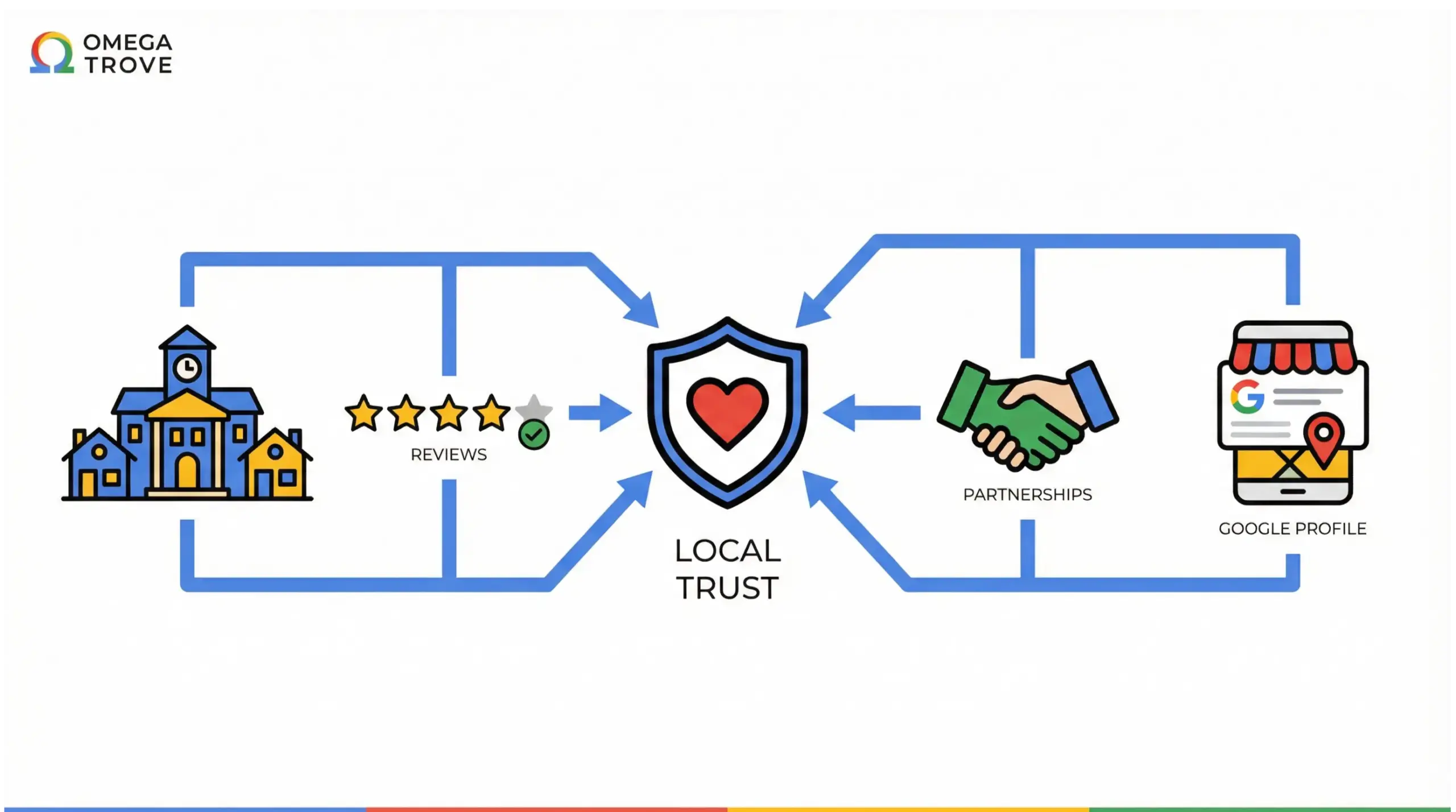 OMEGA TROVE

REVIEWS

LOCAL TRUST

PARTNERSHIPS

GOOGLE PROFILE