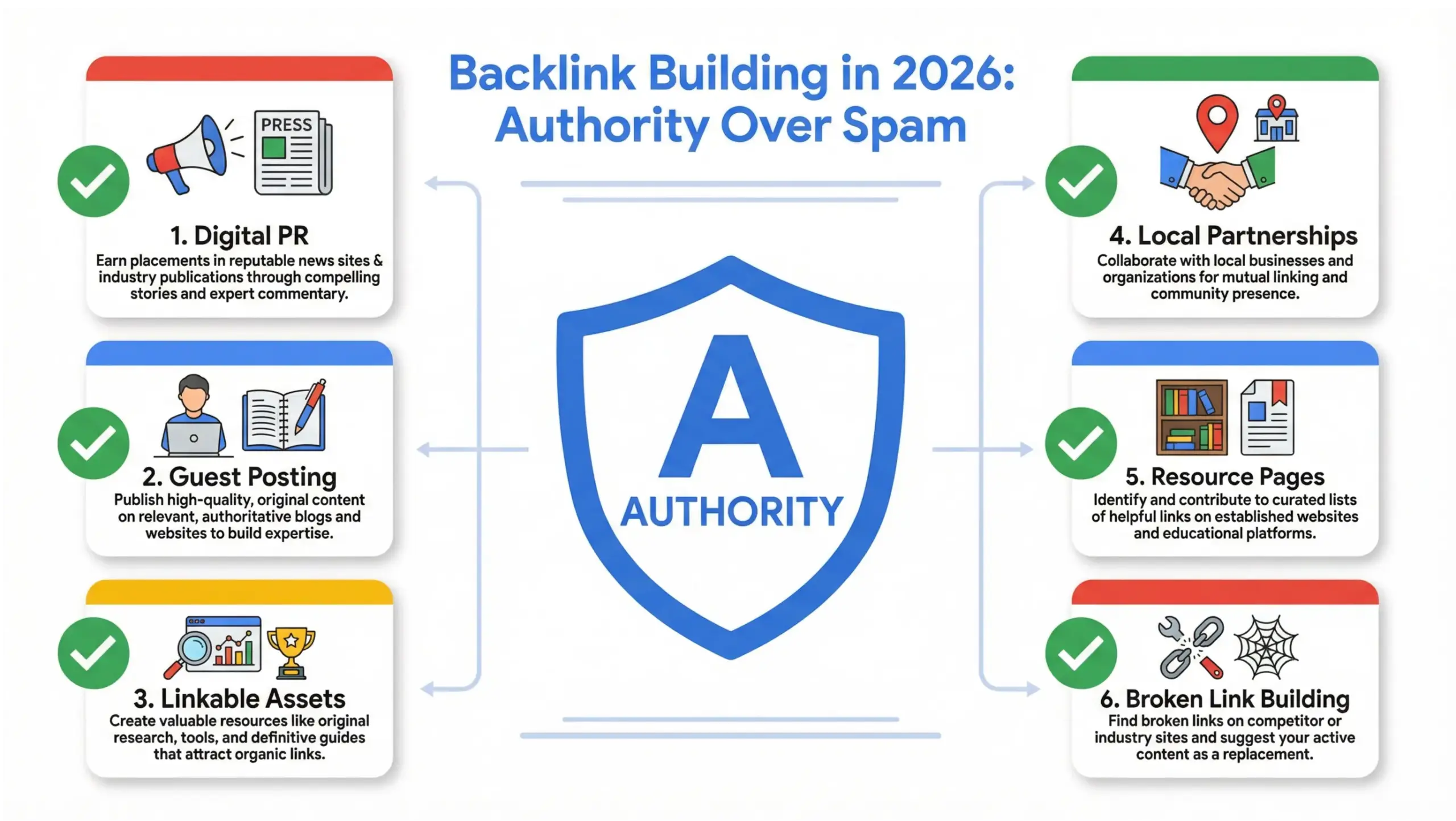 Backlink Building in 2026: Authority Over Spam

PRESS

1. Digital PR
Earn placements in reputable news sites & industry publications through compelling stories and expert commentary.

2. Guest Posting
Publish high-quality, original content on relevant, authoritative blogs and websites to build expertise.

3. Linkable Assets
Create valuable resources like original research, tools, and definitive guides that attract organic links.

A
AUTHORITY

4. Local Partnerships
Collaborate with local businesses and organizations for mutual linking and community presence.

5. Resource Pages
Identify and contribute to curated lists of helpful links on established websites and educational platforms.

6. Broken Link Building
Find broken links on competitor or industry sites and suggest your active content as a replacement.