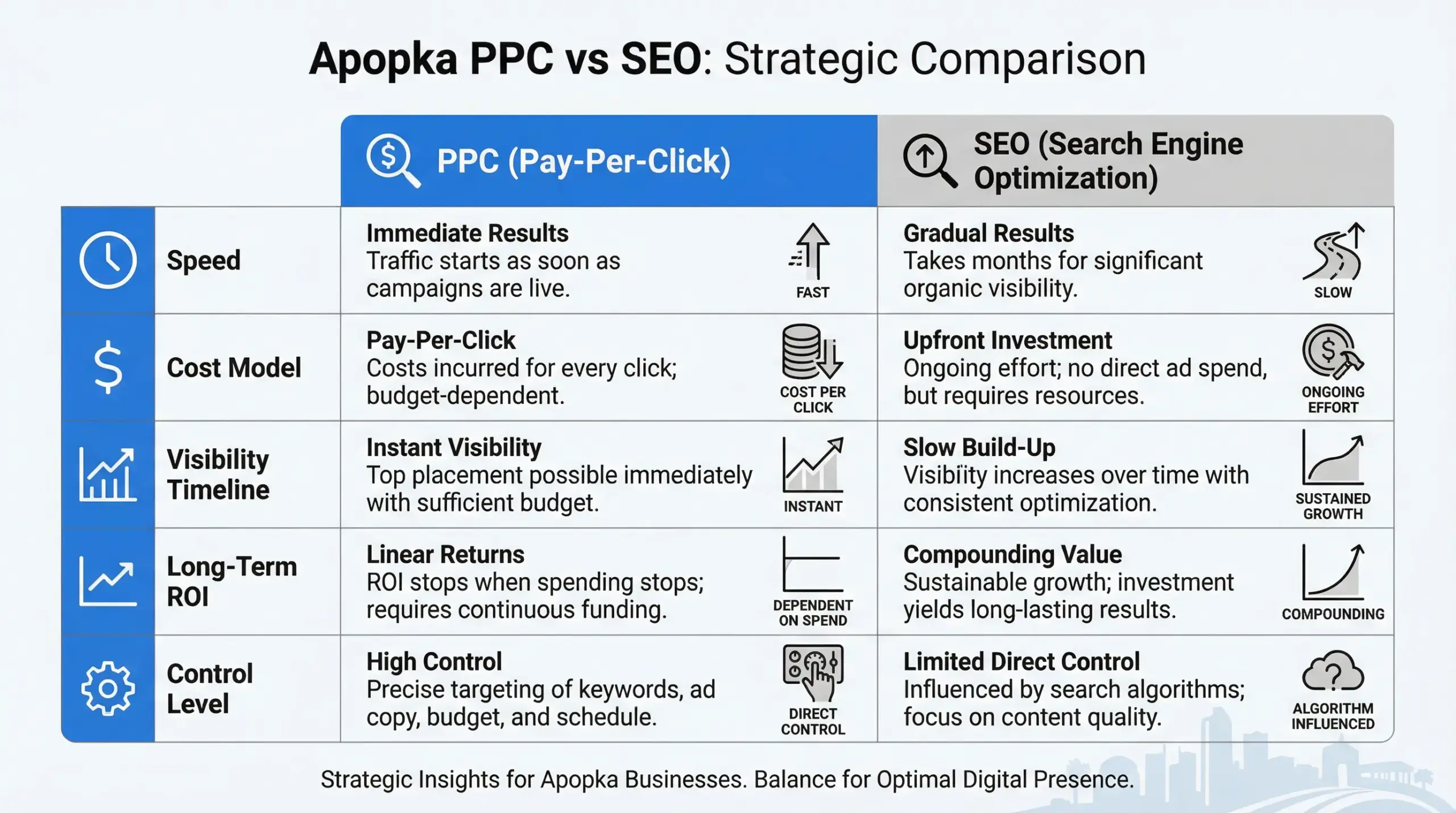 Apopka PPC vs SEO: Strategic Comparison

| | PPC (Pay-Per-Click) | SEO (Search Engine Optimization) |
|---|---|---|
| Speed | Immediate Results Traffic starts as soon as campaigns are live. FAST | Gradual Results Takes months for significant organic visibility. SLOW |
| Cost Model | Pay-Per-Click Costs incurred for every click; budget-dependent. COST PER CLICK | Upfront Investment Ongoing effort; no direct ad spend, but requires resources. ONGOING EFFORT |
| Visibility Timeline | Instant Visibility Top placement possible immediately with sufficient budget. INSTANT | Slow Build-Up Visibiïty increases over time with consistent optimization. SUSTAINED GROWTH |
| Long-Term ROI | Linear Returns ROI stops when spending stops; requires continuous funding. DEPENDENT ON SPEND | Compounding Value Sustainable growth; investment yields long-lasting results. COMPOUNDING |
| Control Level | High Control Precise targeting of keywords, ad copy, budget, and schedule. DIRECT CONTROL | Limited Direct Control Influenced by search algorithms; focus on content quality. ALGORITHM INFLUENCED |

Strategic Insights for Apopka Businesses. Balance for Optimal Digital Presence.