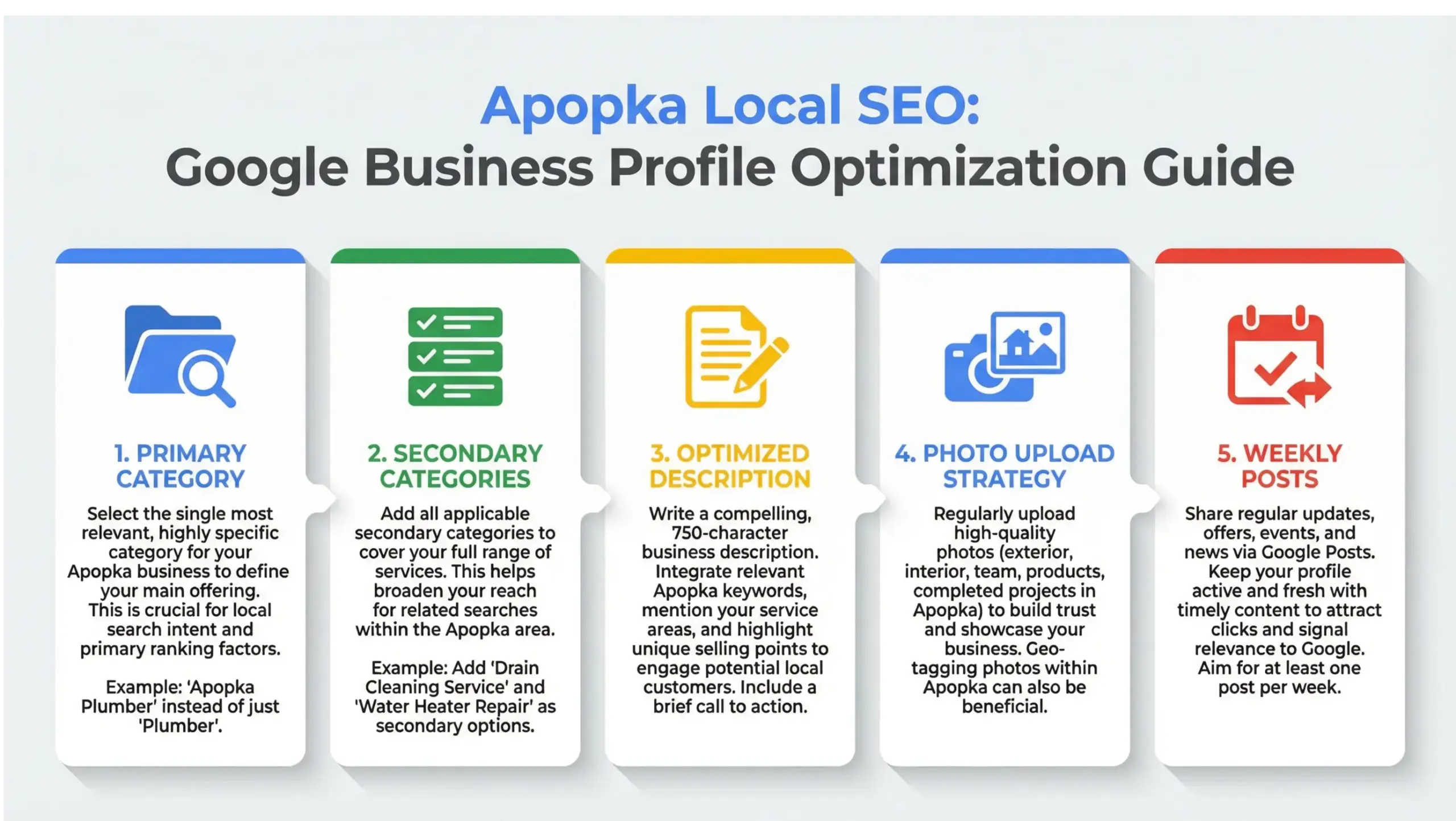 Apopka Local SEO:
Google Business Profile Optimization Guide

1. PRIMARY CATEGORY

Select the single most relevant, highly specific category for your Apopka business to define your main offering. This is crucial for local search intent and primary ranking factors.

Example: 'Apopka Plumber' instead of just 'Plumber'.

2. SECONDARY CATEGORIES

Add all applicable secondary categories to cover your full range of services. This helps broaden your reach for related searches within the Apopka area.

Example: Add 'Drain Cleaning Service' and 'Water Heater Repair' as secondary options.

3. OPTIMIZED DESCRIPTION

Write a compelling, 750-character business description. Integrate relevant Apopka keywords, mention your service areas, and highlight unique selling points to engage potential local customers. Include a brief call to action.

4. PHOTO UPLOAD STRATEGY

Regularly upload high-quality photos (exterior, interior, team, products, completed projects in Apopka) to build trust and showcase your business. Geo-tagging photos within Apopka can also be beneficial.

5. WEEKLY POSTS

Share regular updates, offers, events, and news via Google Posts. Keep your profile active and fresh with timely content to attract clicks and signal relevance to Google. Aim for at least one post per week.