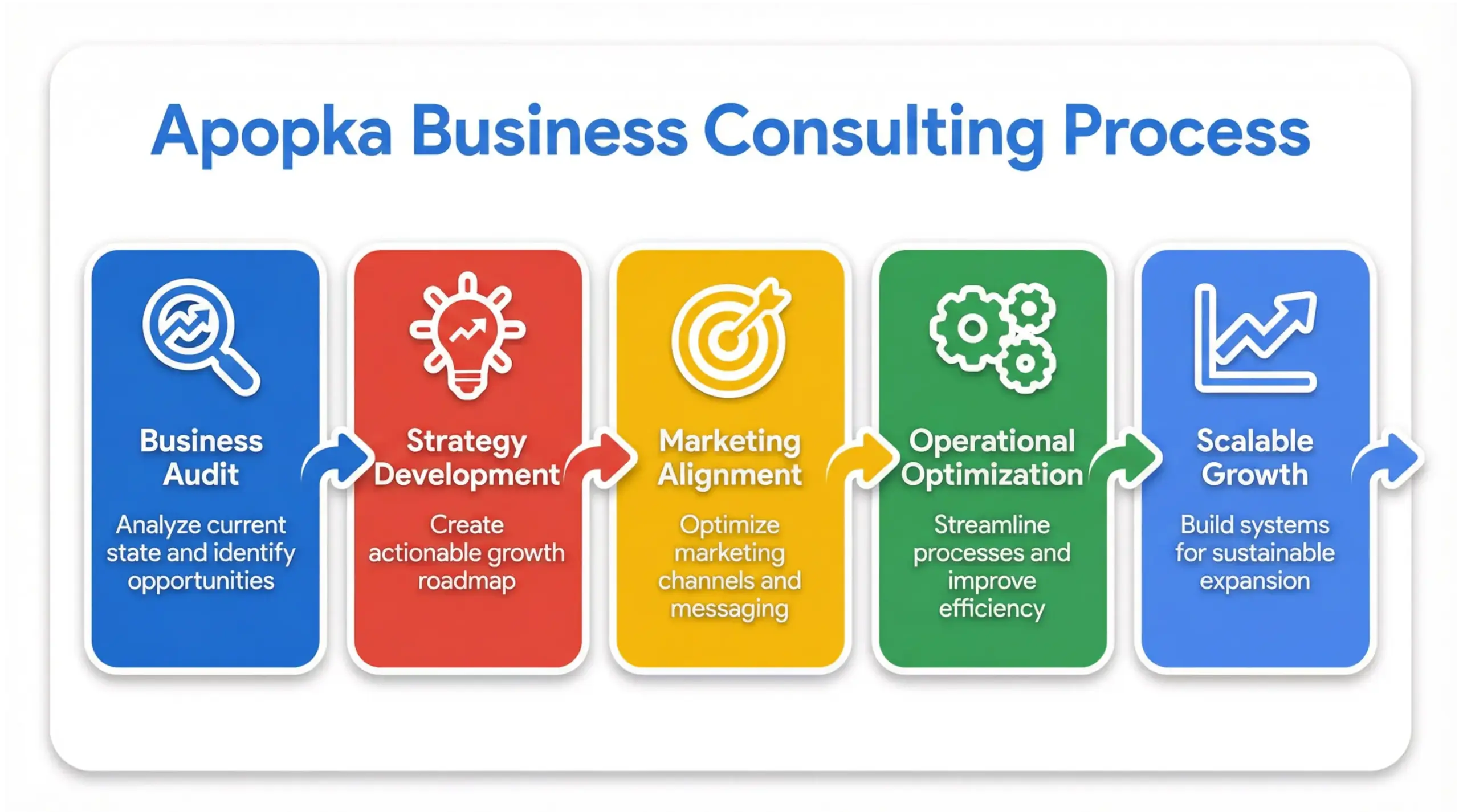 Apopka Business Consulting Process

Business Audit

Analyze current state and identify opportunities

Strategy Development

Create actionable growth roadmap

Marketing Alignment

Optimize marketing channels and messaging

Operational Optimization

Streamline processes and improve efficiency

Scalable Growth

Build systems for sustainable expansion