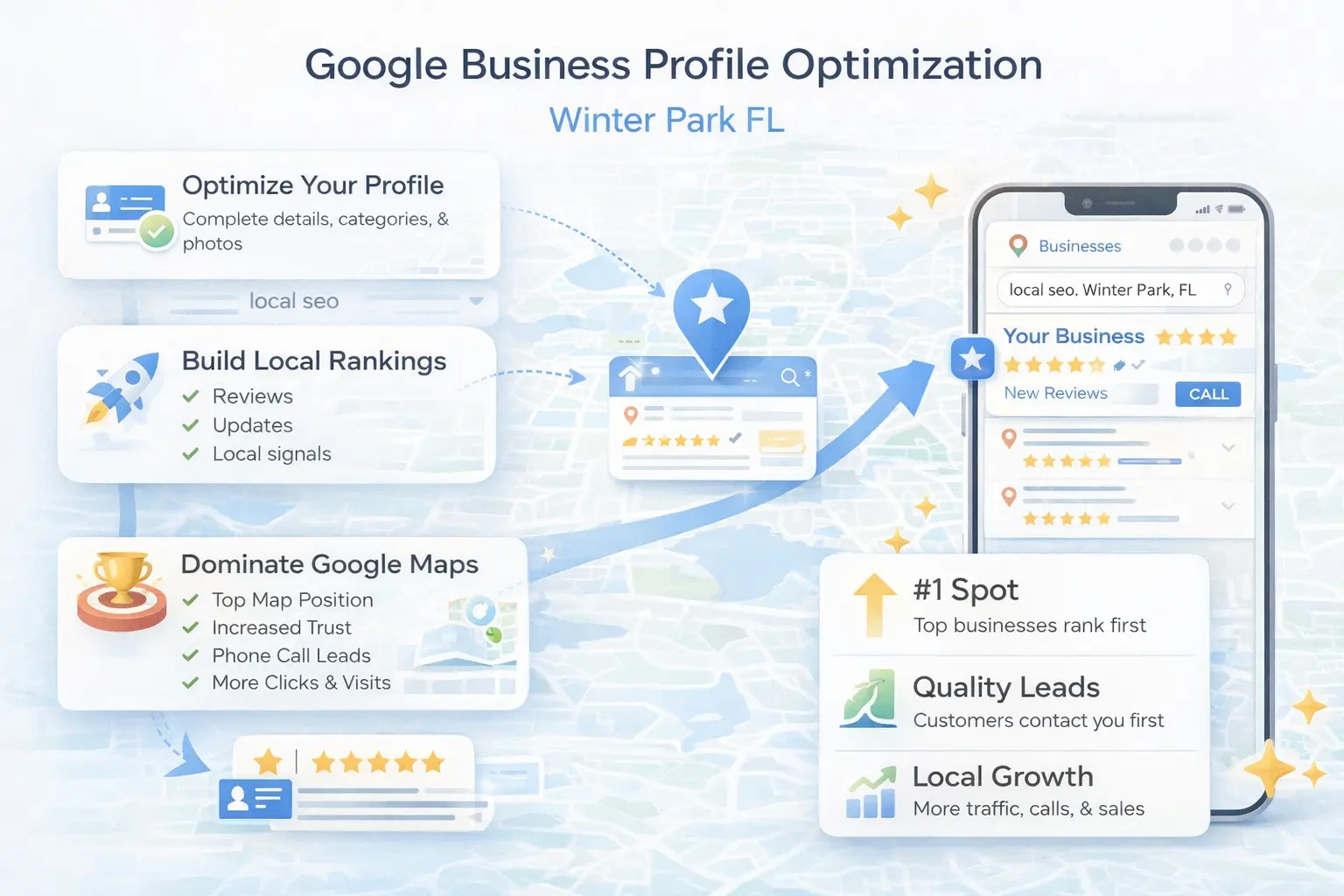 Google Business Profile Optimization
Winter Park FL

Optimize Your Profile
Complete details, categories, & photos

local seo

Build Local Rankings
Reviews
Updates
Local signals

Dominate Google Maps
Top Map Position
Increased Trust
Phone Call Leads
More Clicks & Visits

Businesses
local seo. Winter Park, FL
Your Business
New Reviews
CALL

#1 Spot
Top businesses rank first

Quality Leads
Customers contact you first

Local Growth
More traffic, calls, & sales